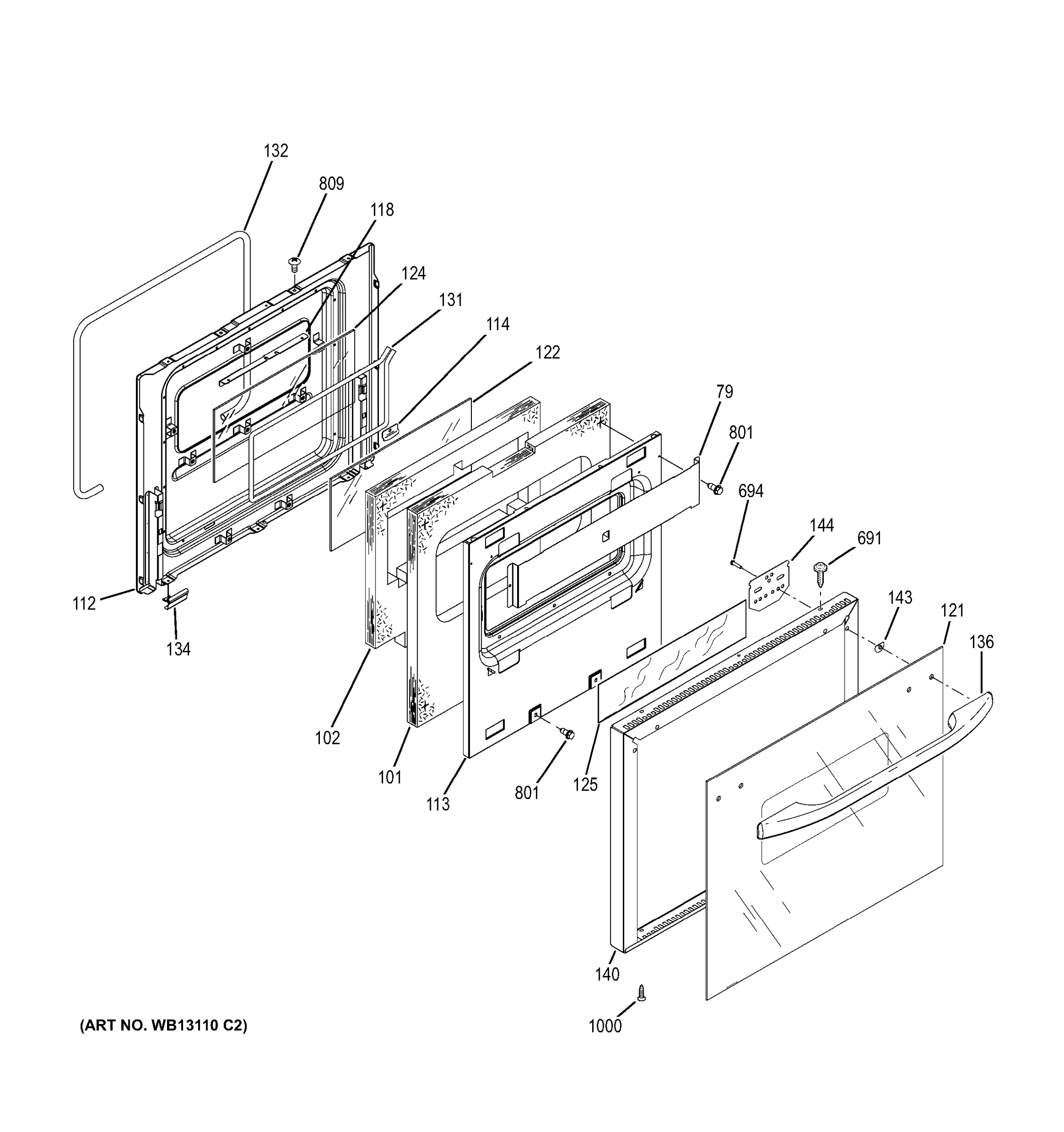 132
809
118
124
131
114
122
79
801
694
144
691
143
121
136
112
134
102
101
113
801
125
140
1000
(ART NO. WB13110 C2)