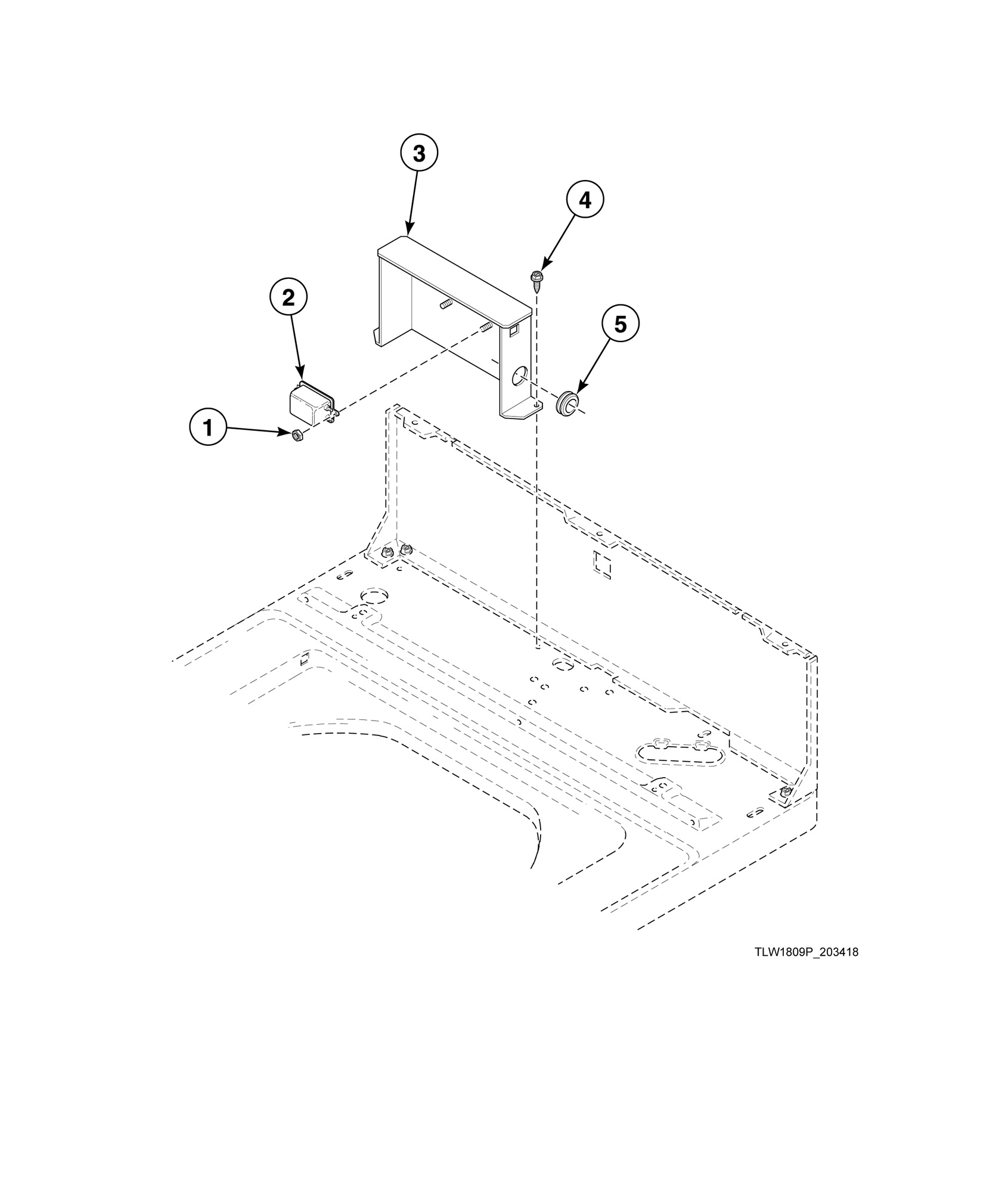 3

4

2

5

1

TLW1809P_203418