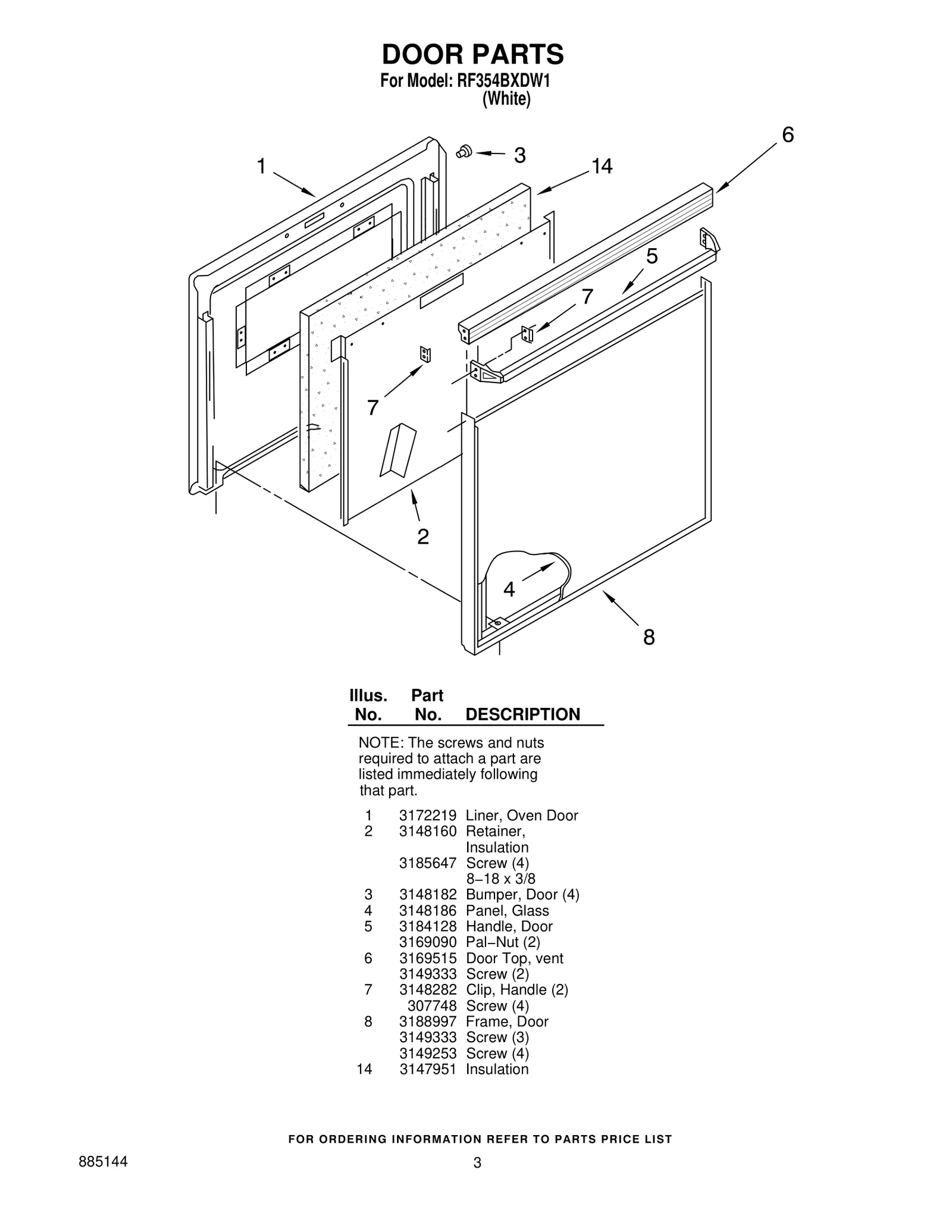 DOOR PARTS
For Model: RF354BXDW1
(White)

1
3
14
6
5
7
7
2
4
8

| Illus. No. | Part No. | DESCRIPTION |
|---|---|---|
| | | NOTE: The screws and nuts required to attach a part are listed immediately following that part. |
| 1 | 3172219 | Liner, Oven Door |
| 2 | 3148160 | Retainer, Insulation |
| | 3185647 | Screw (4) 8−18 x 3/8 |
| 3 | 3148182 | Bumper, Door (4) |
| 4 | 3148186 | Panel, Glass |
| 5 | 3184128 | Handle, Door |
| | 3169090 | Pal−Nut (2) |
| 6 | 3169515 | Door Top, vent |
| | 3149333 | Screw (2) |
| 7 | 3148282 | Clip, Handle (2) |
| | 307748 | Screw (4) |
| 8 | 3188997 | Frame, Door |
| | 3149333 | Screw (3) |
| | 3149253 | Screw (4) |
| 14 | 3147951 | Insulation |

FOR ORDERING INFORMATION REFER TO PARTS PRICE LIST

885144
3