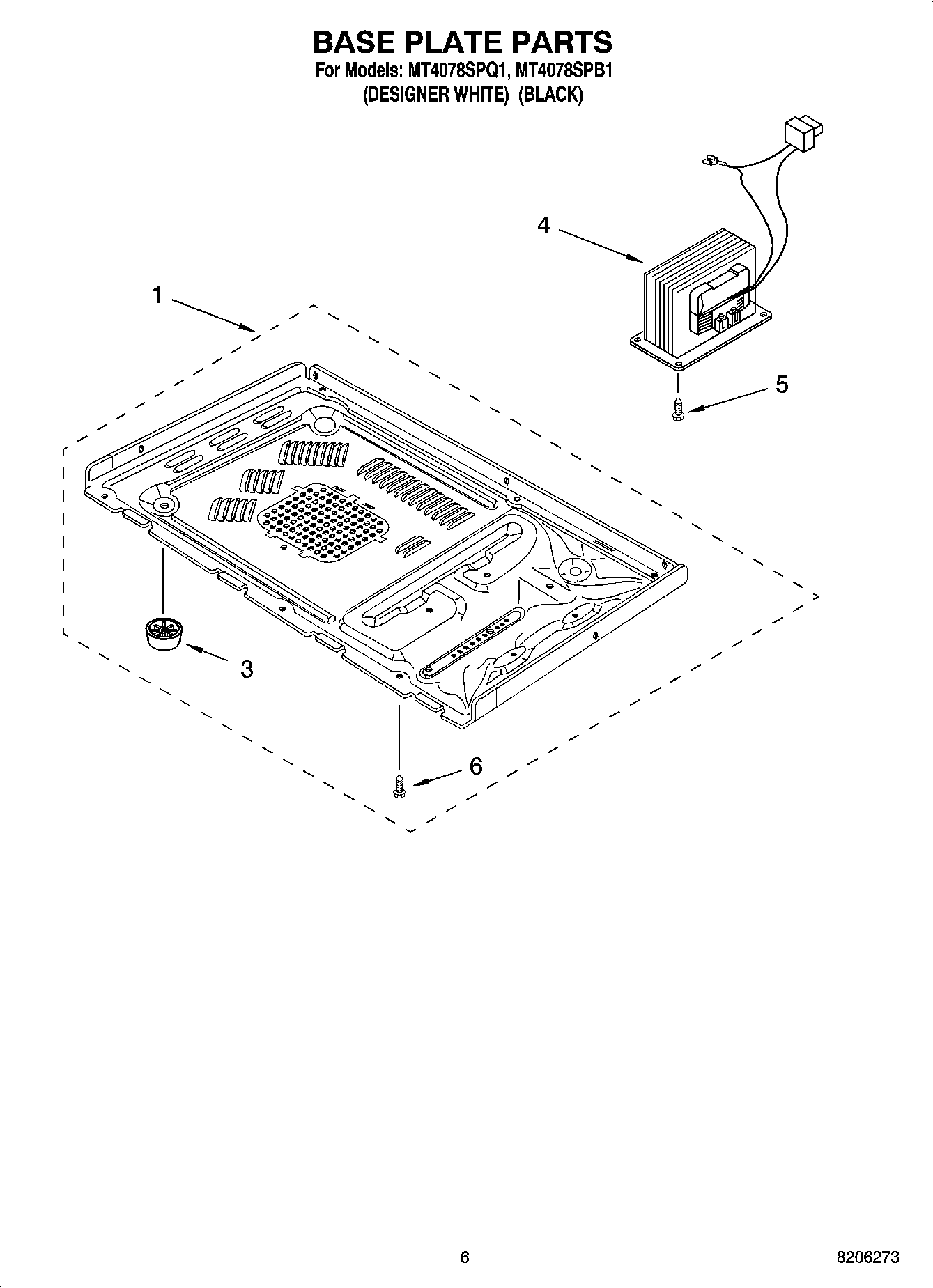 BASE PLATE PARTS
For Models: MT4078SPQ1, MT4078SPB1
(DESIGNER WHITE) (BLACK)

4
1
5
3
6

6
8206273