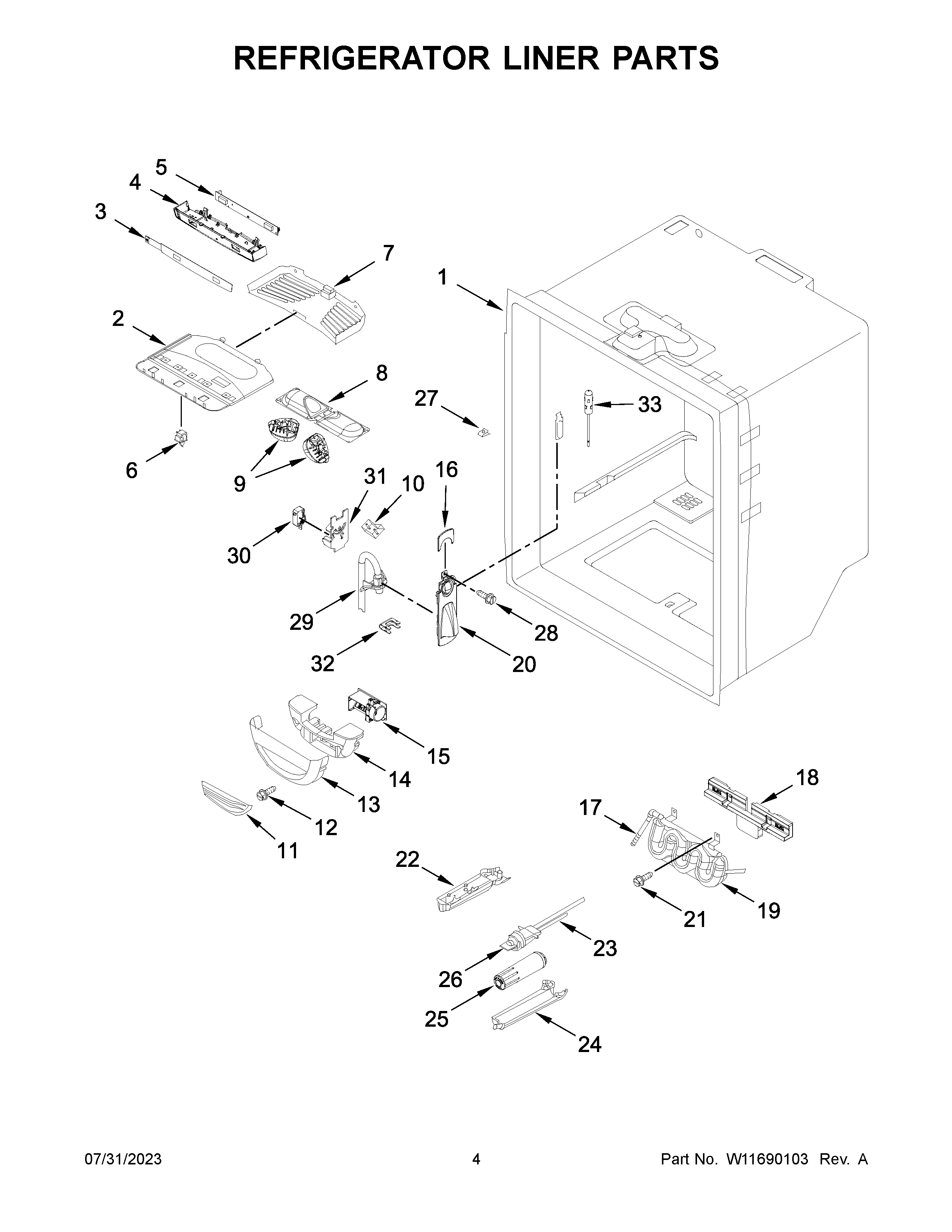 REFRIGERATOR LINER PARTS

5
4
3
7
1
2
8
27
33
6
9
31
10
16
30
29
28
32
20
15
14
13
12
11
18
17
22
21
19
23
26
25
24

07/31/2023
4
Part No. W11690103 Rev. A