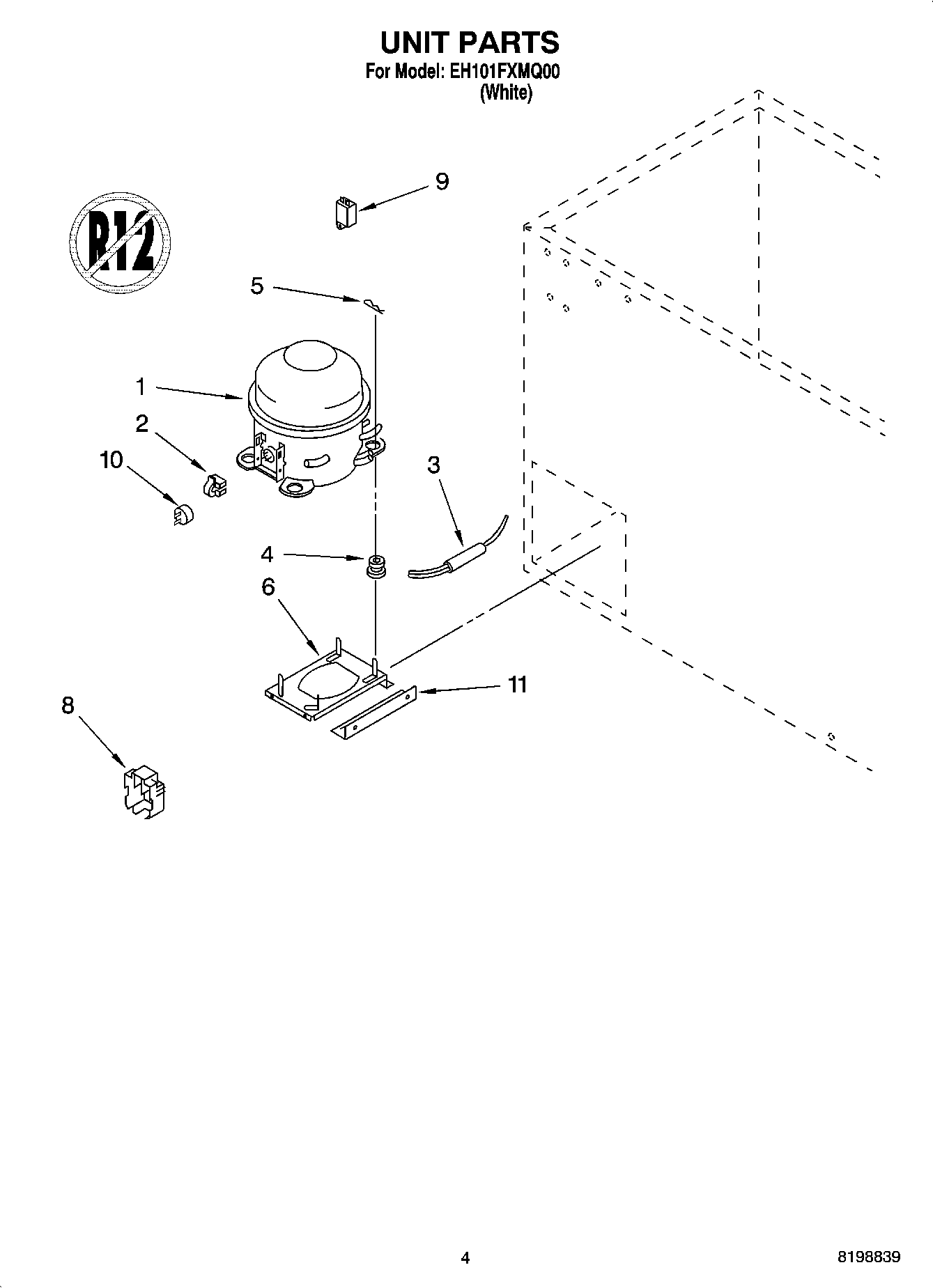 UNIT PARTS
For Model: EH101FXMQ00
(White)

R12

9

5

1

2

10

3

4

6

11

8

4

8198839