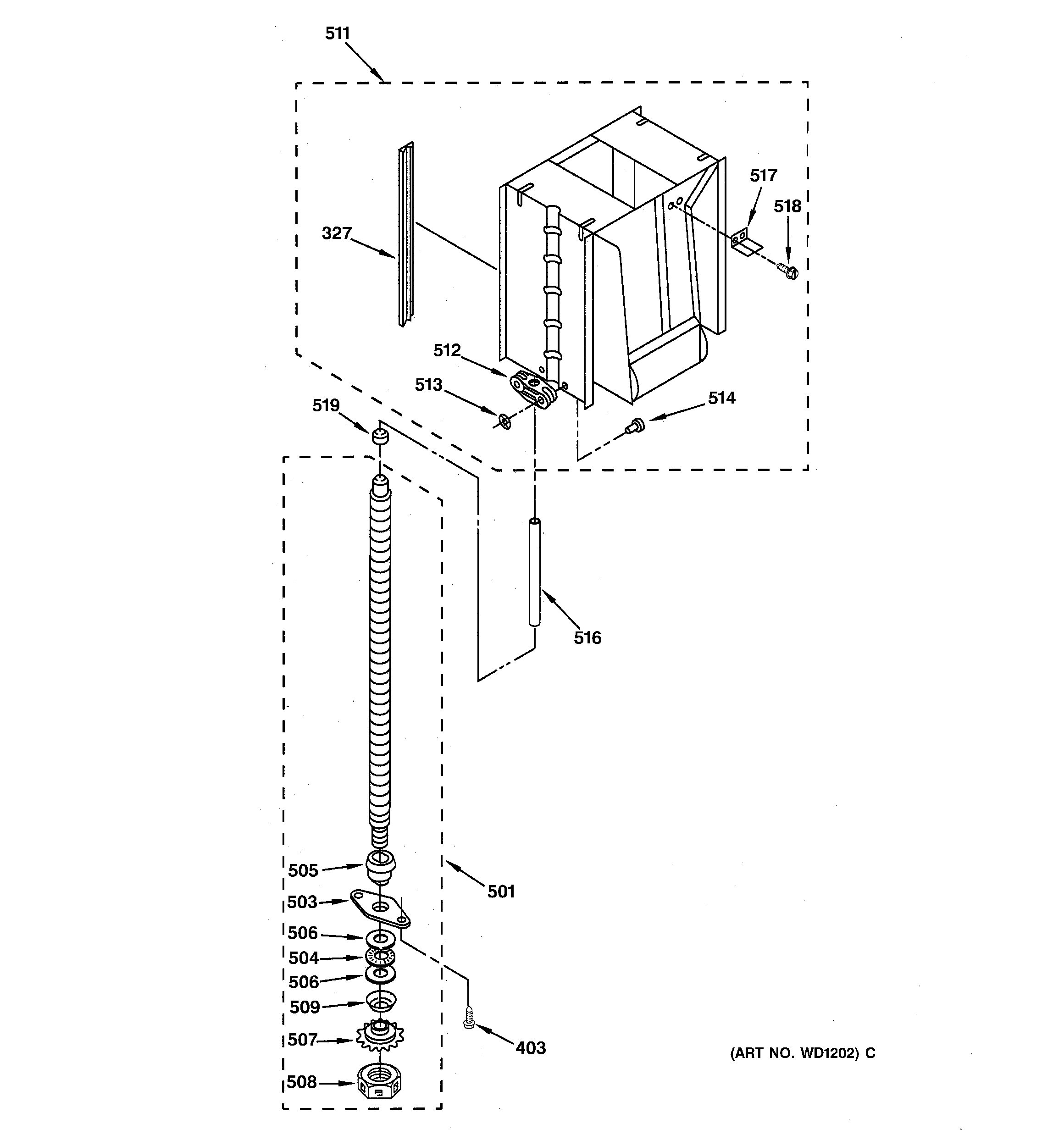 511

327

517

518

512

513

514

519

516

505

501

503

506

504

506

509

507

403

508

(ART NO. WD1202) C