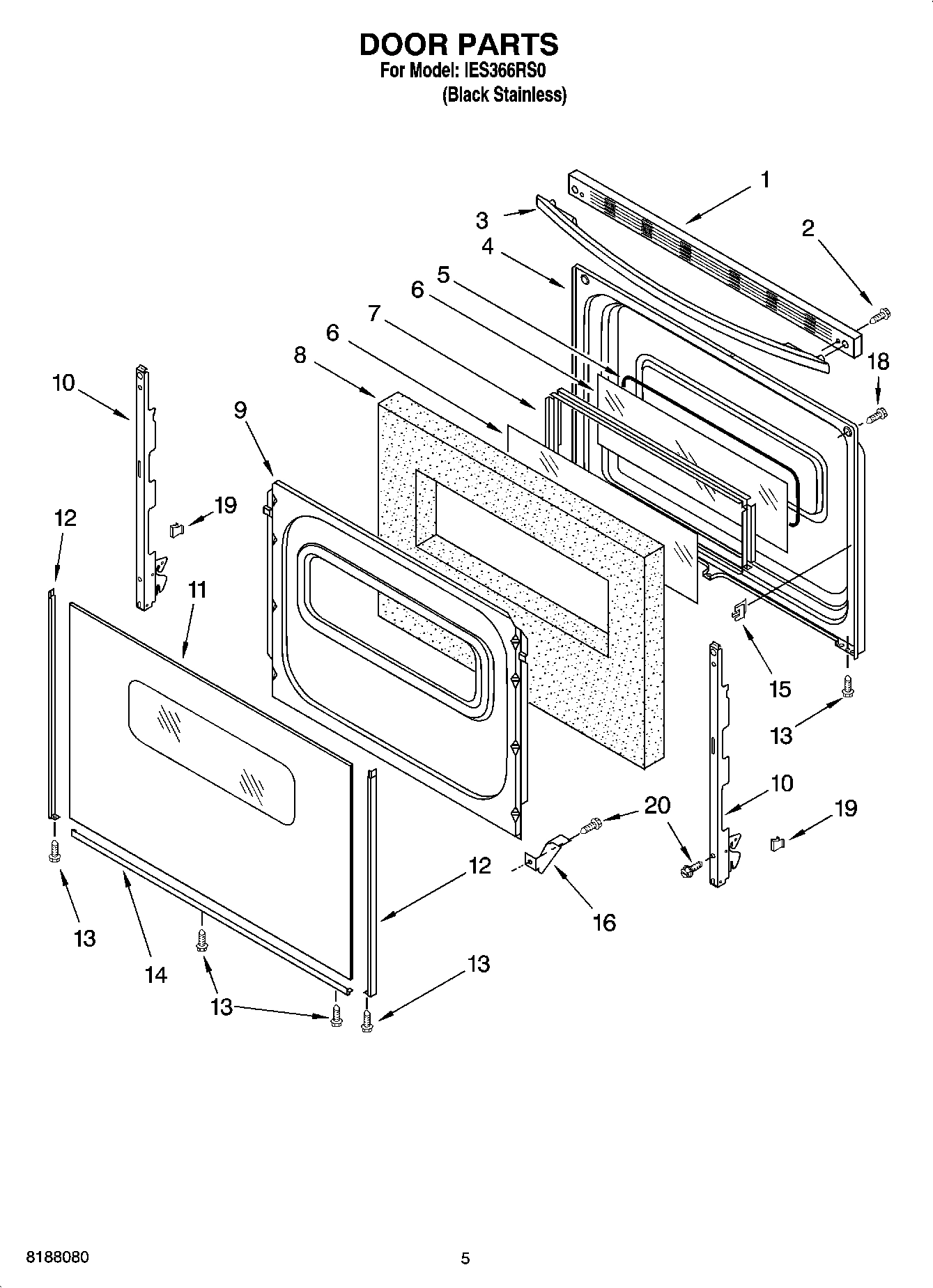 DOOR PARTS
For Model: IES366RS0
(Black Stainless)

1
3
2
4
5
6
7
6
8
18
10
9
19
12
11
15
13
10
20
19
12
16
13
14
13
13

8188080

5