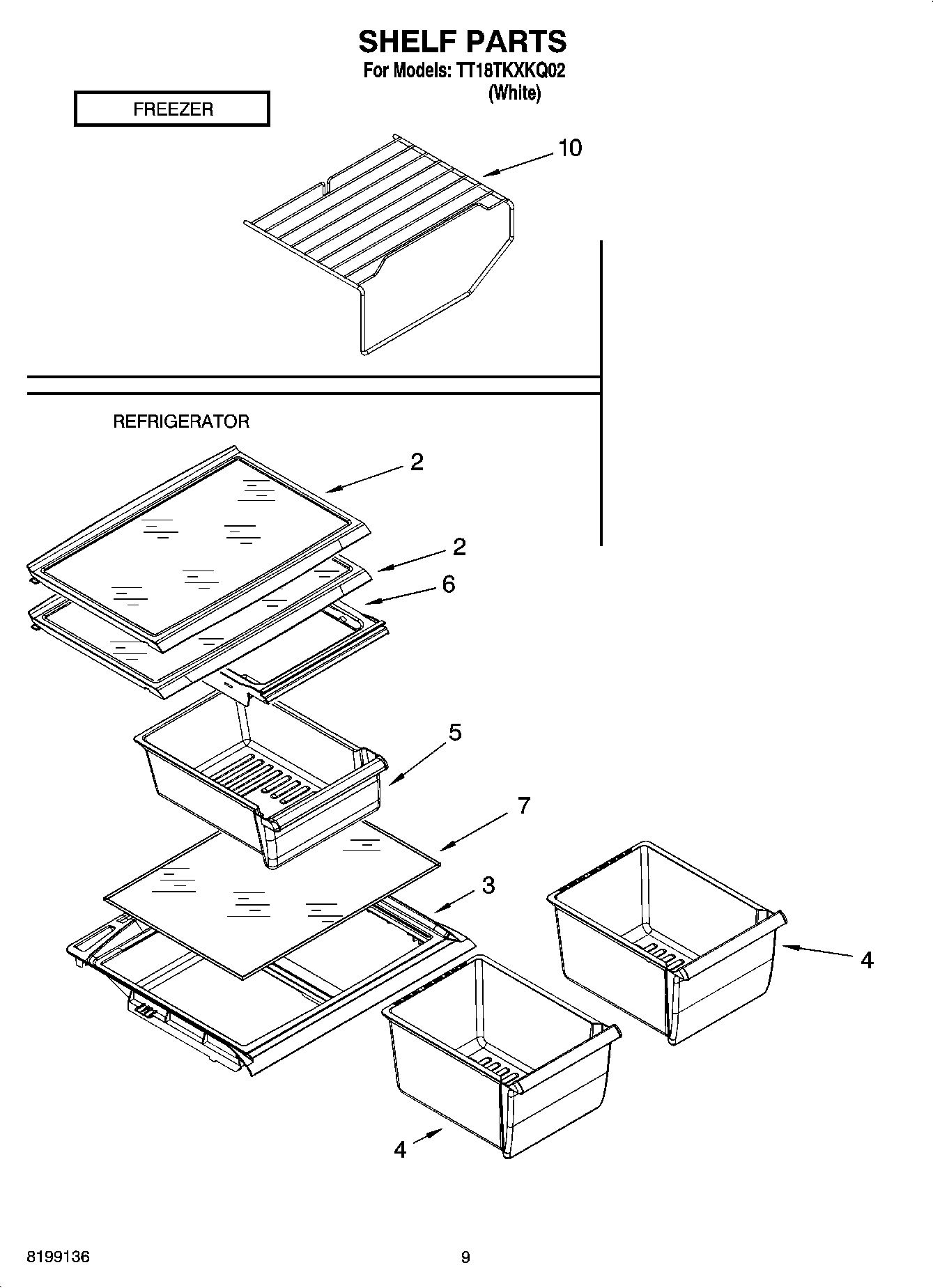 SHELF PARTS
For Models: TT18TKXKQ02
(White)

FREEZER

10

REFRIGERATOR

2

2

6

5

7

3

4

4

8199136

9