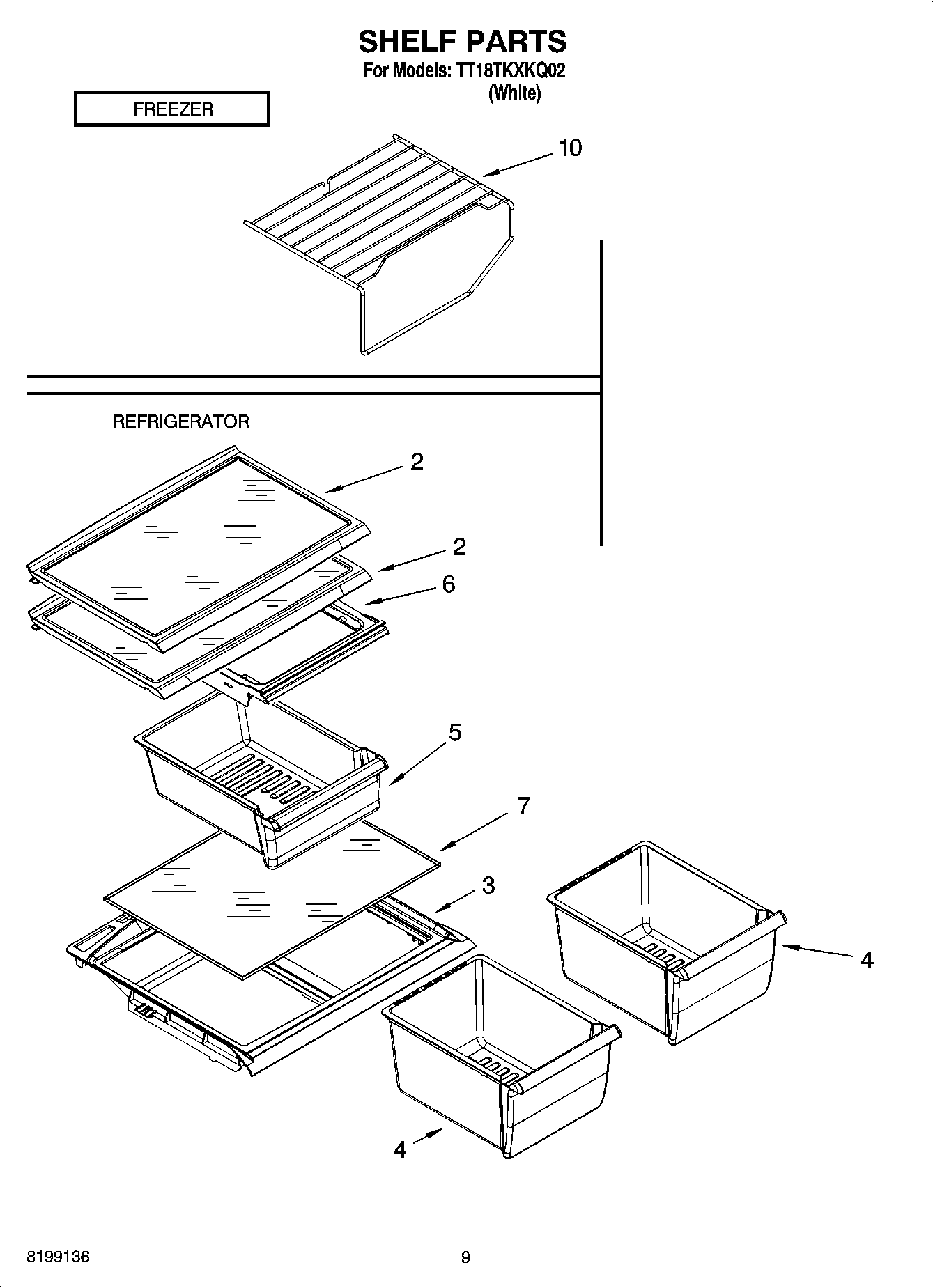 SHELF PARTS
For Models: TT18TKXKQ02
(White)

FREEZER

10

REFRIGERATOR

2
2
6
5
7
3
4
4

8199136

9