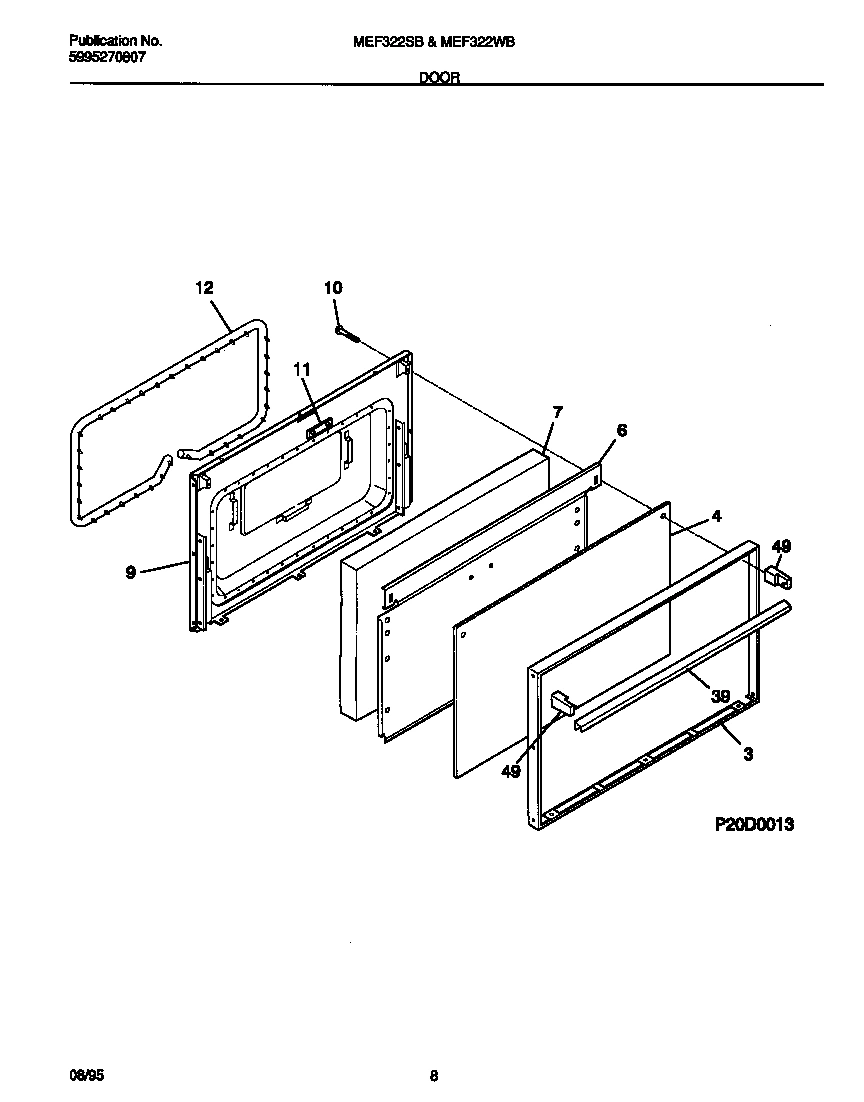 Publication No.
5995270807

MEF322SB & MEF322WB

DOOR

12
10
11
7
6
4
49
9
39
49
3

P20D0013

08/95

8