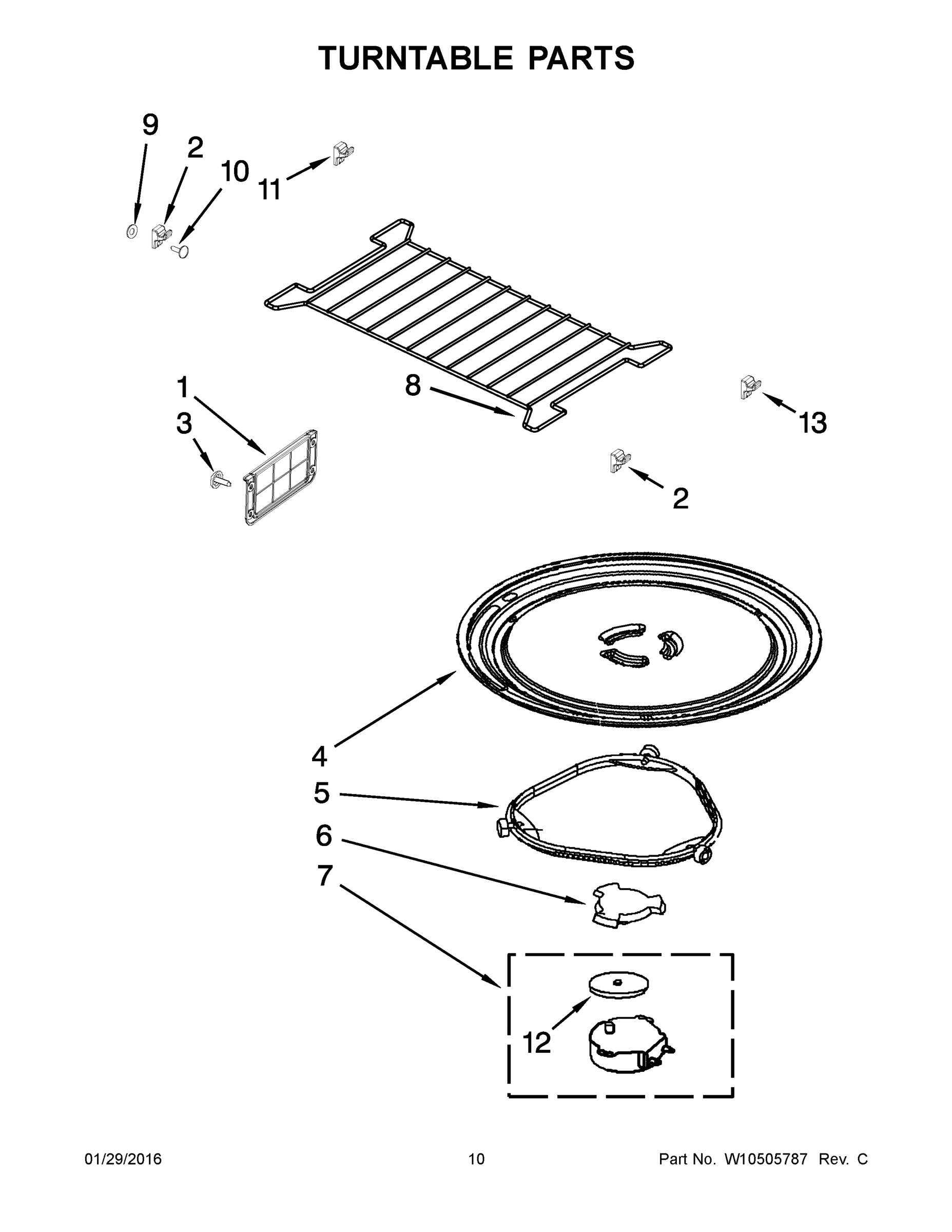 TURNTABLE PARTS

9
2
10
11
1
3
8
13
2
4
5
6
7
12

01/29/2016
10
Part No. W10505787 Rev. C