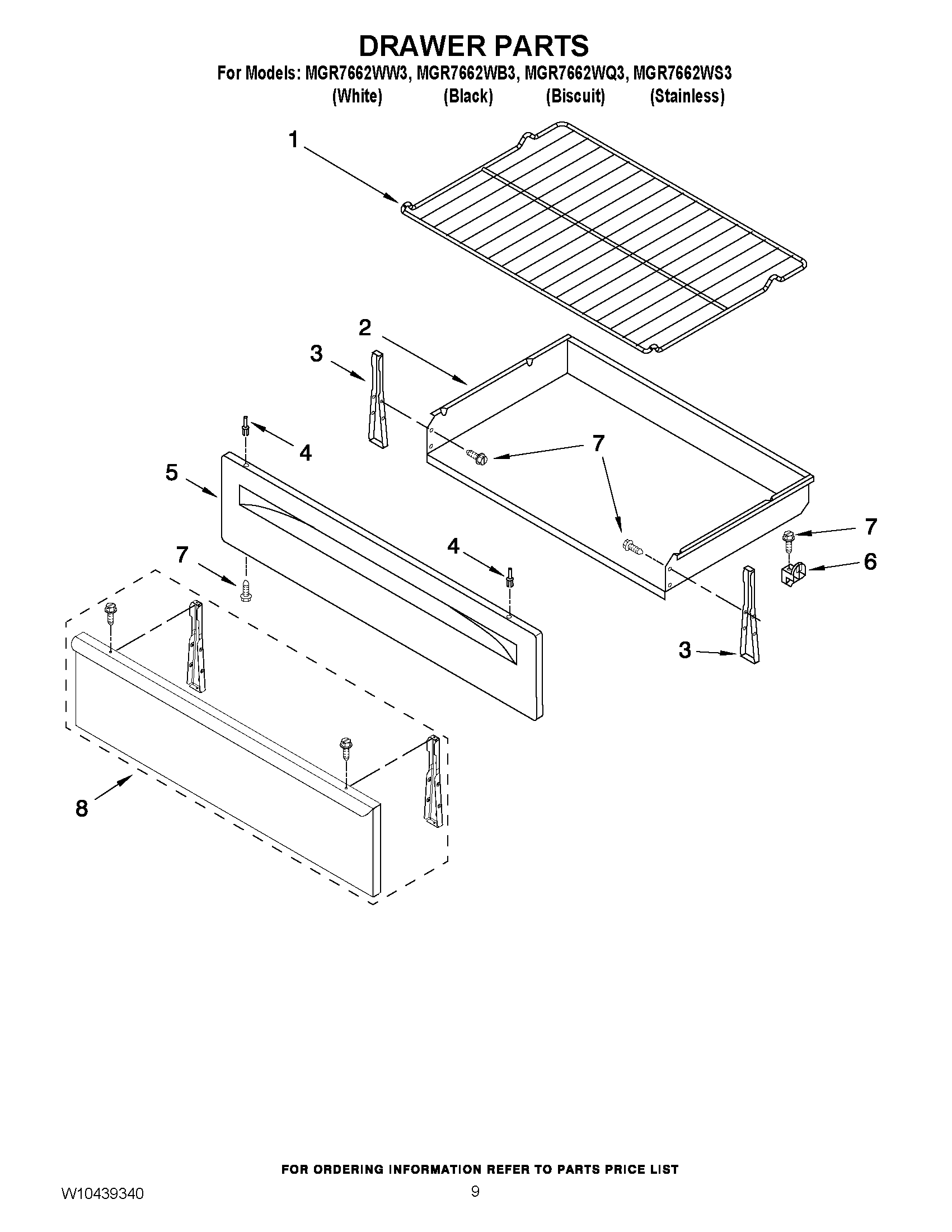 DRAWER PARTS

For Models: MGR7662WW3, MGR7662WB3, MGR7662WQ3, MGR7662WS3
(White) (Black) (Biscuit) (Stainless)

1

2

3

4

7

5

7

4

7

6

3

8

FOR ORDERING INFORMATION REFER TO PARTS PRICE LIST

W10439340

9