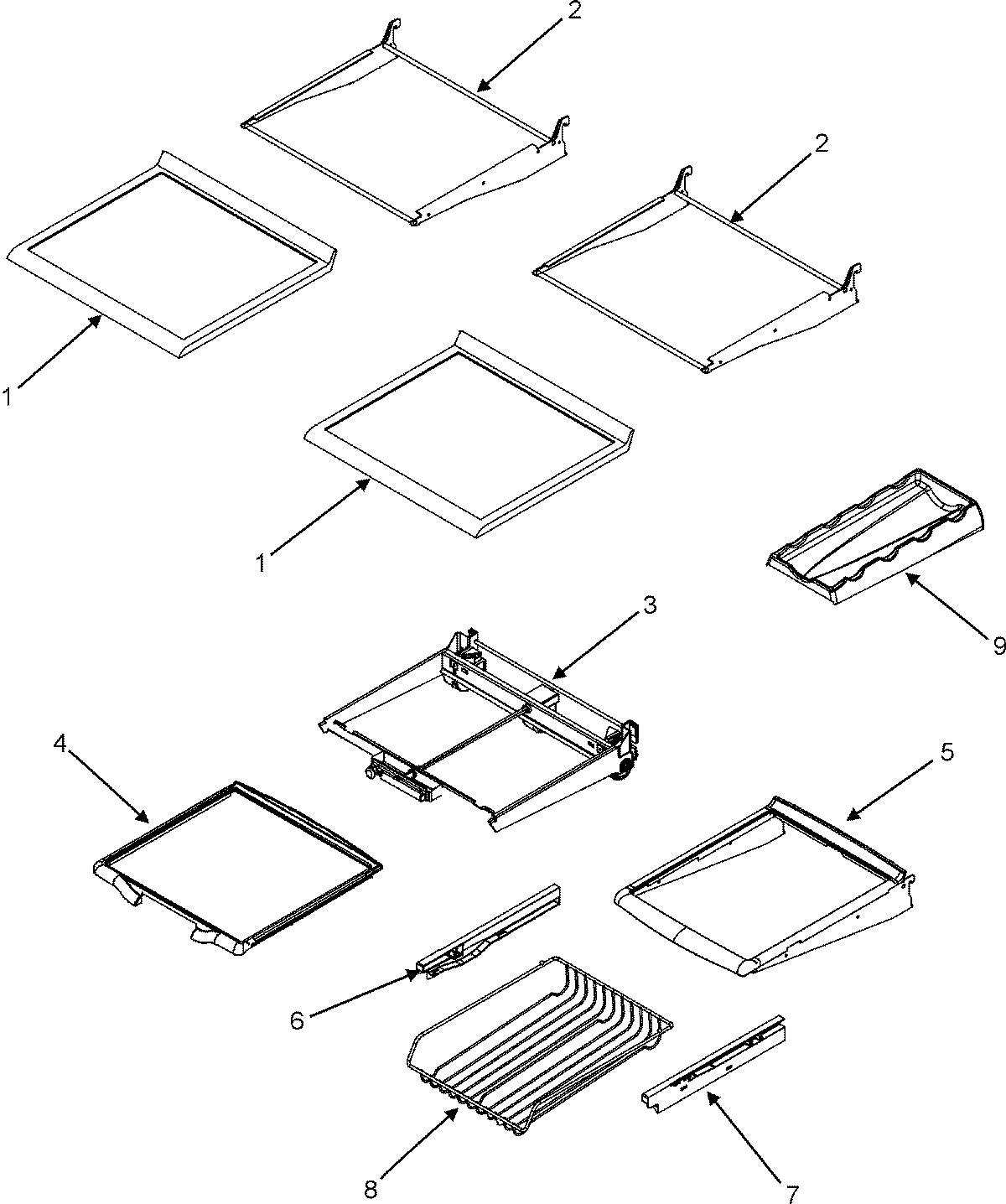 2
2
1
1
9
3
4
5
6
8
7