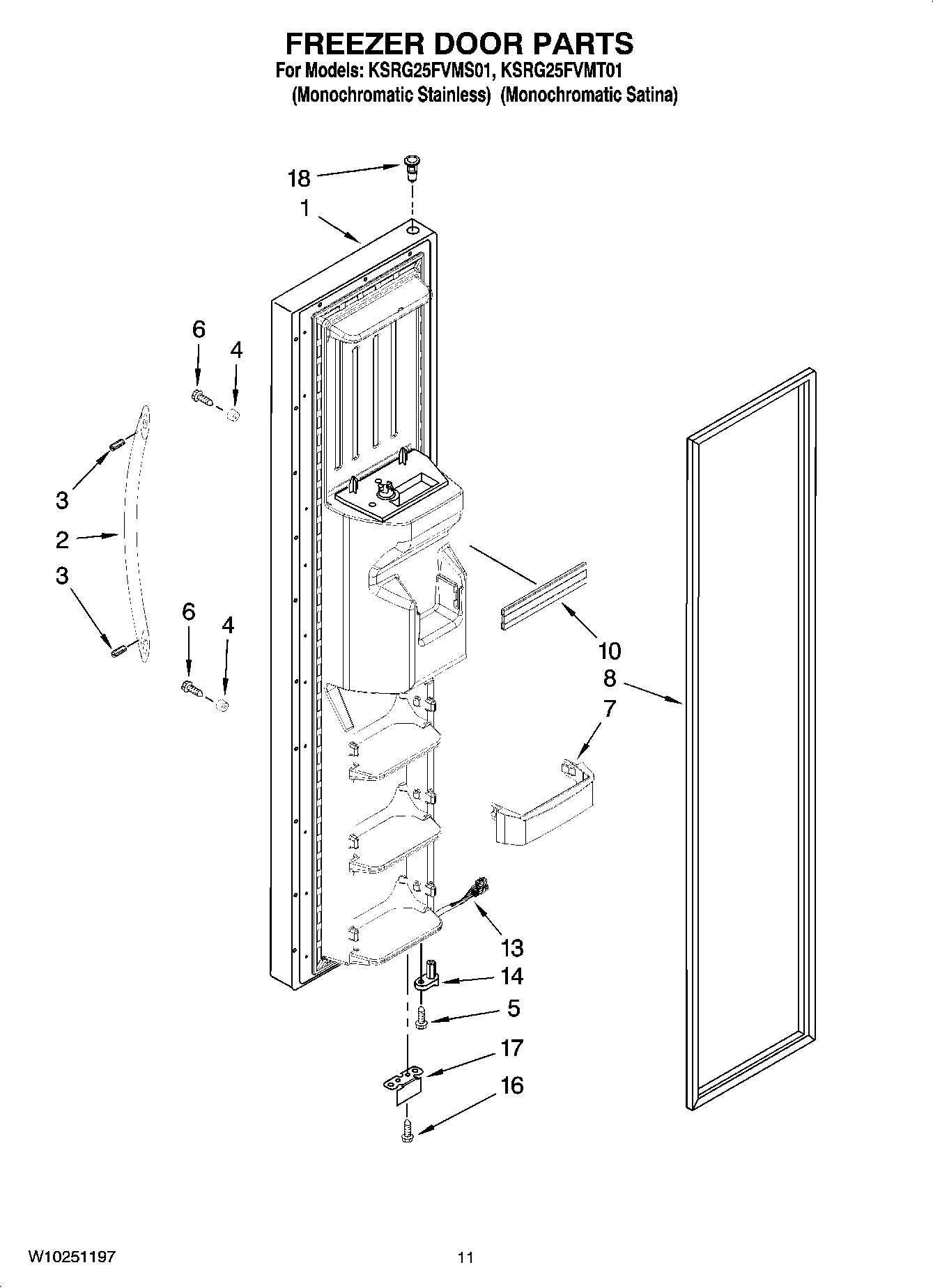 FREEZER DOOR PARTS
For Models: KSRG25FVMS01, KSRG25FVMT01
(Monochromatic Stainless) (Monochromatic Satina)

18
1
6
4
3
2
3
6
4
10
8
7
13
14
5
17
16

W10251197
11