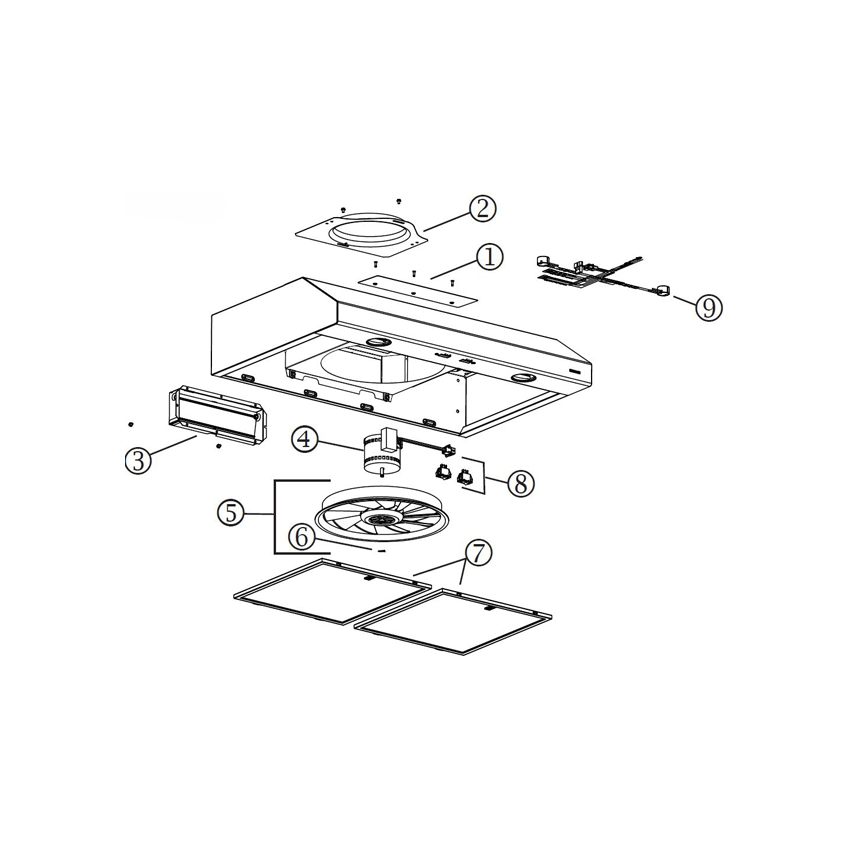 2
1
9
3
4
8
5
6
7