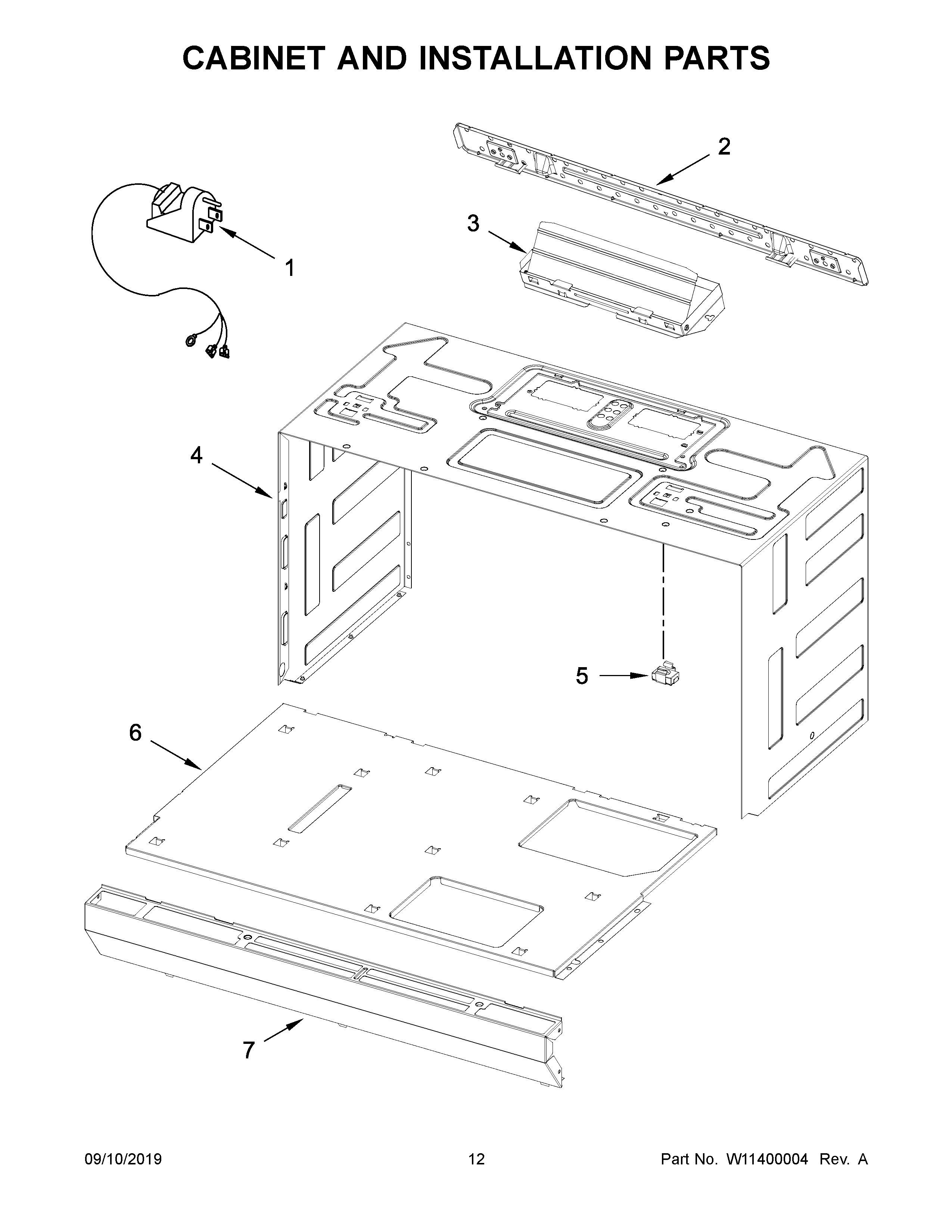 CABINET AND INSTALLATION PARTS

2

3

1

4

5

6

7

09/10/2019

12

Part No. W11400004 Rev. A