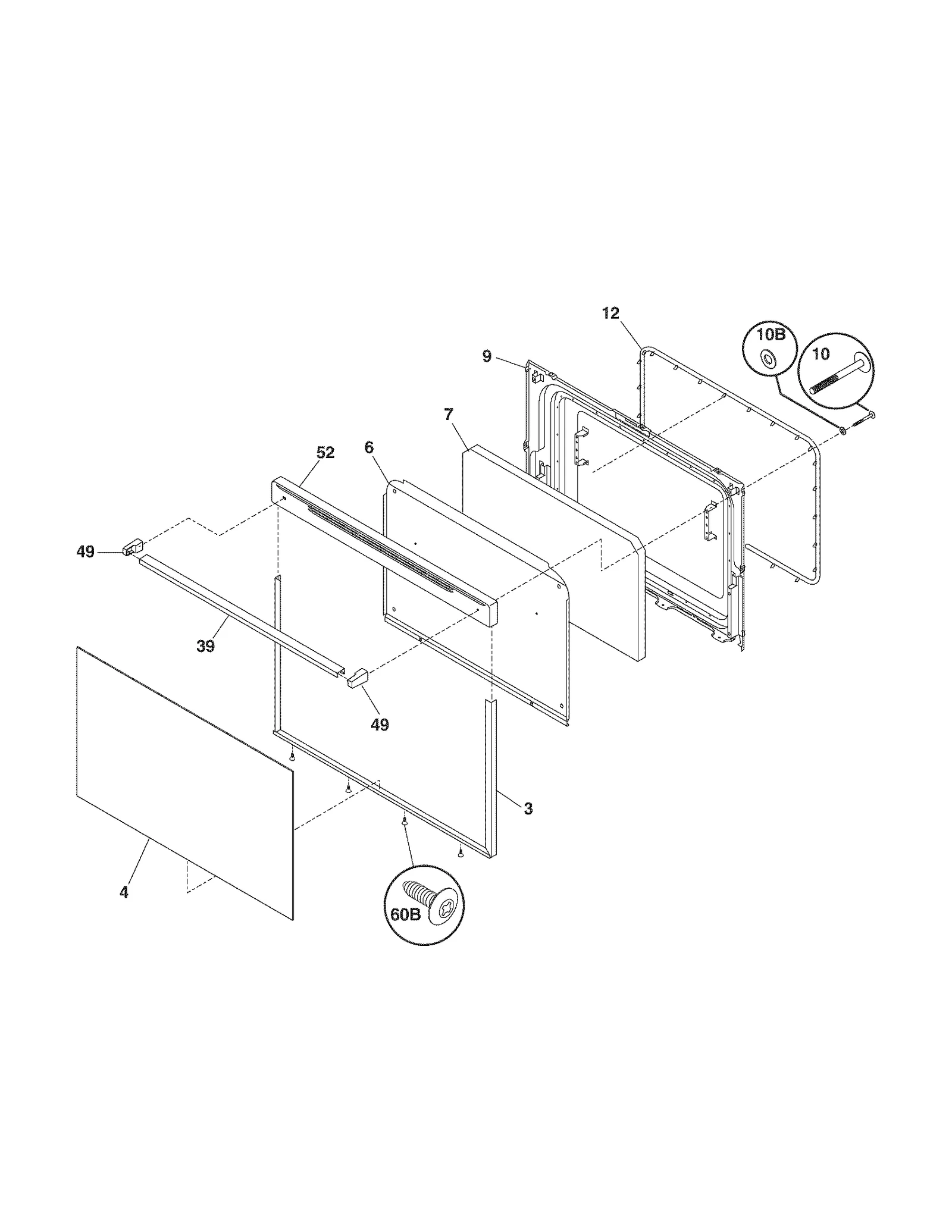 12
10B
10
9
7
52
6
49
39
49
3
4
60B