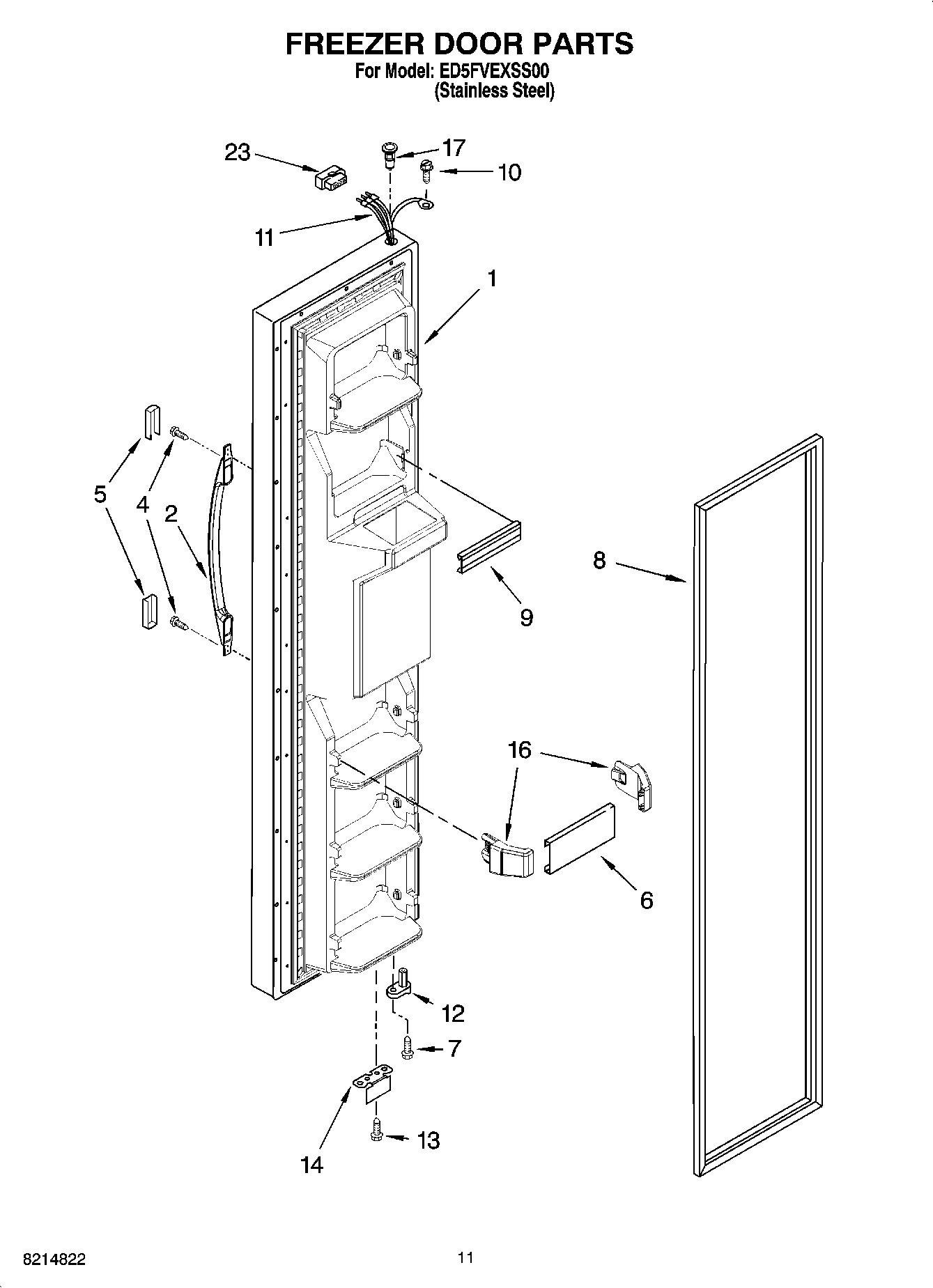 FREEZER DOOR PARTS

For Model: ED5FVEXSS00
(Stainless Steel)

23
17
10
11
1
5
4
2
8
9
16
6
12
7
14
13

8214822

11