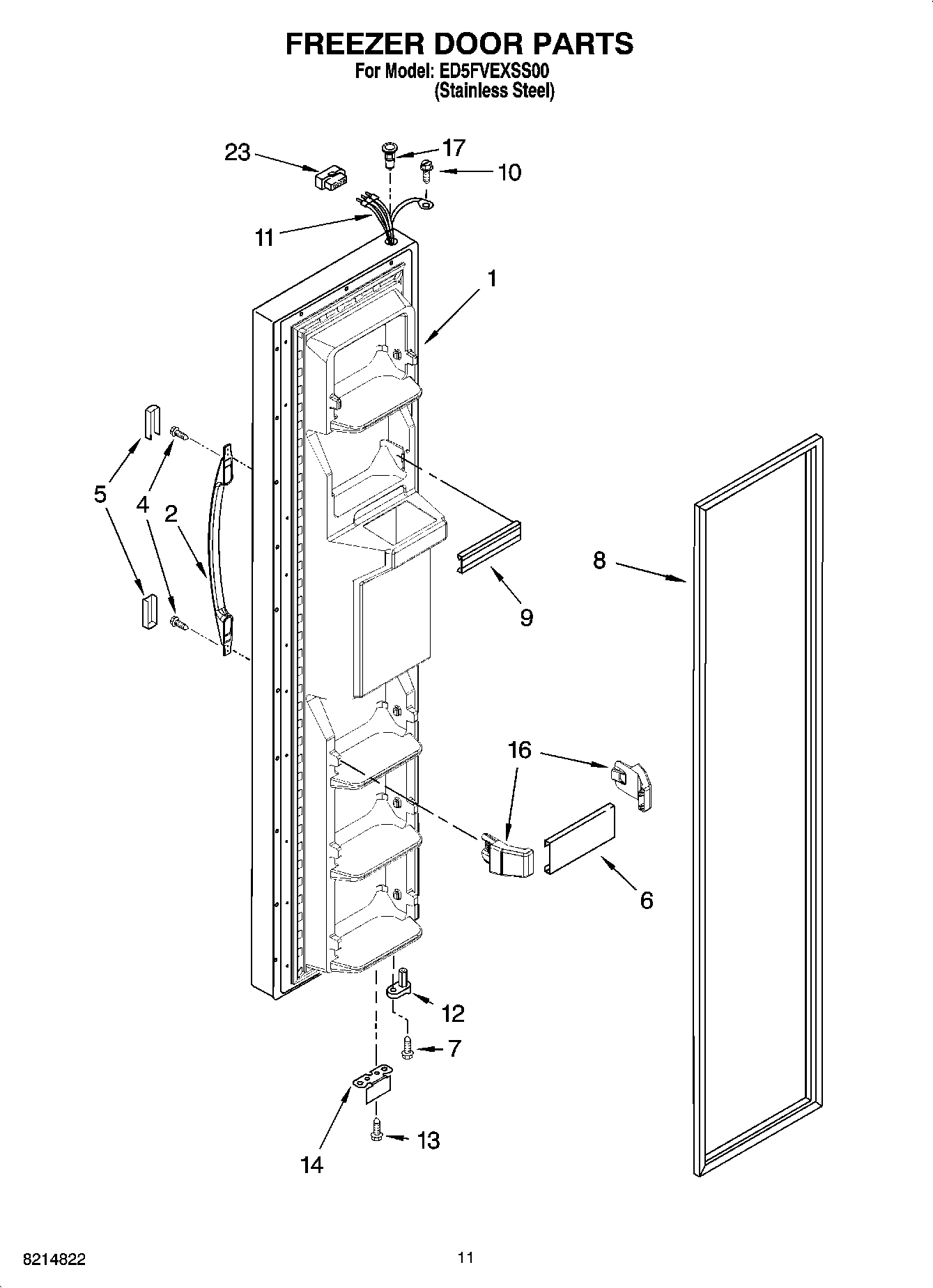 FREEZER DOOR PARTS
For Model: ED5FVEXSS00
(Stainless Steel)

23
17
10
11
1
5
4
2
8
9
16
6
12
7
14
13

8214822
11