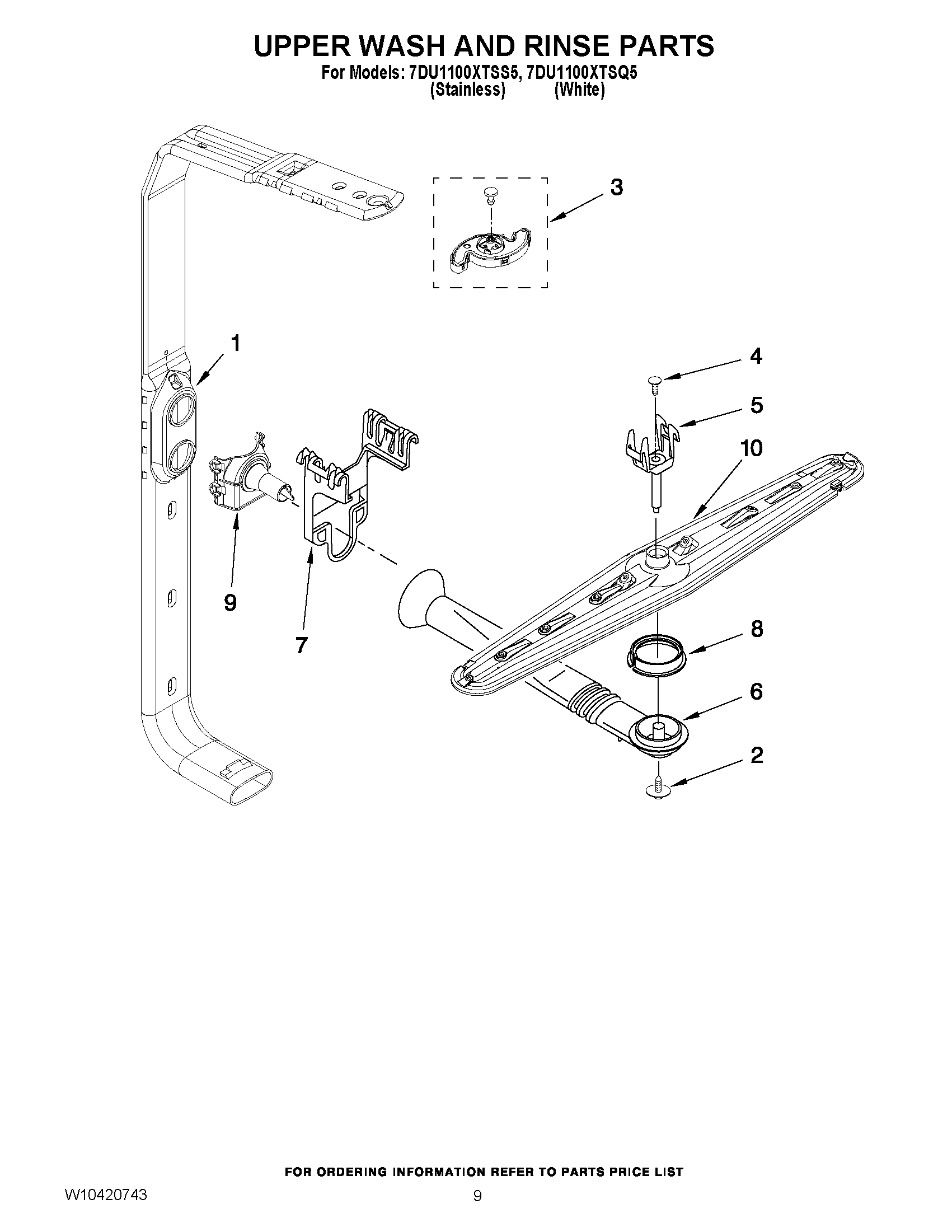 UPPER WASH AND RINSE PARTS

For Models: 7DU1100XTSS5, 7DU1100XTSQ5
(Stainless) (White)

3

1

4

5

10

9

7

8

6

2

FOR ORDERING INFORMATION REFER TO PARTS PRICE LIST

W10420743

9