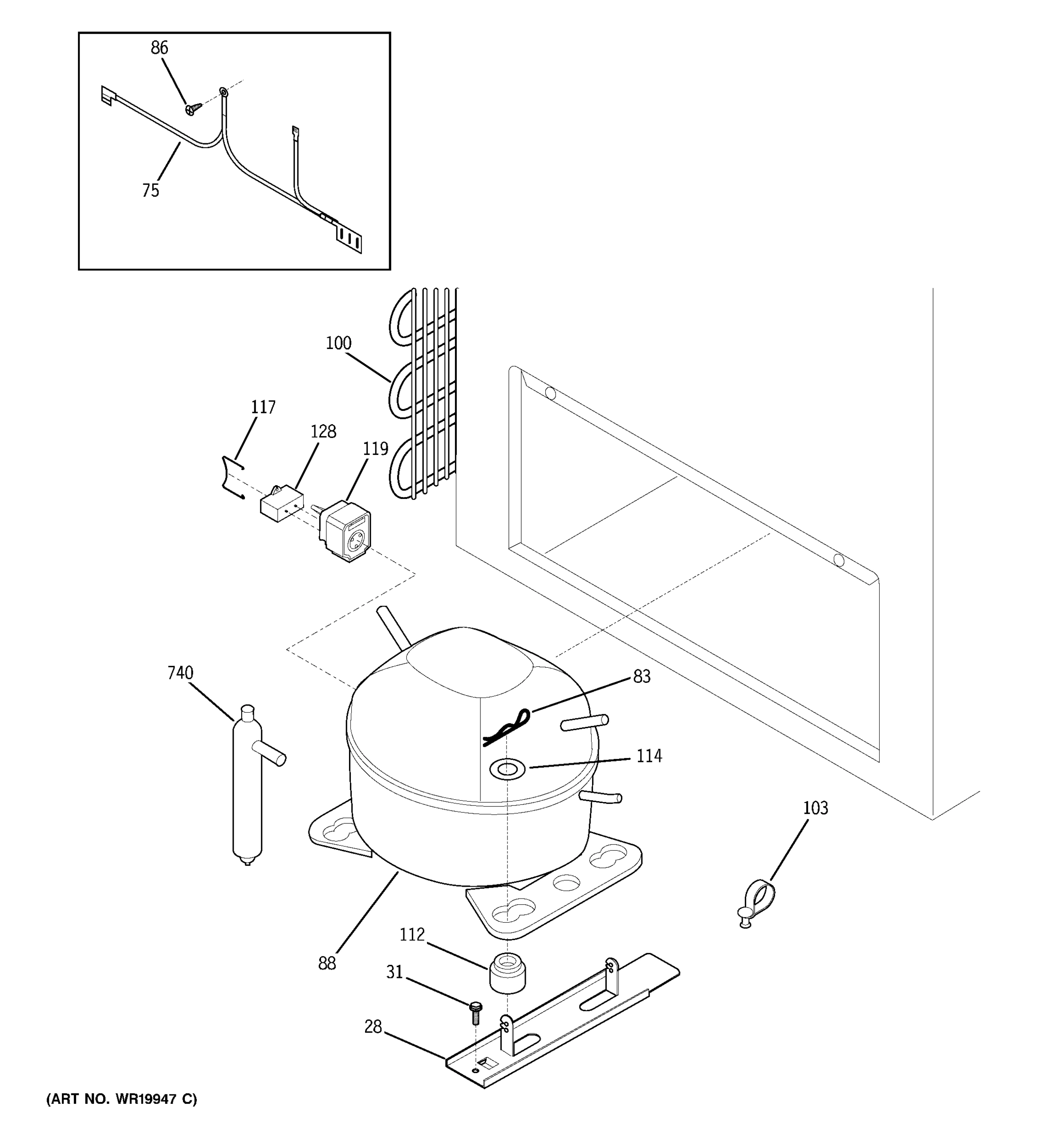 86
75
100
117
128
119
740
83
114
103
88
112
31
28
(ART NO. WR19947 C)