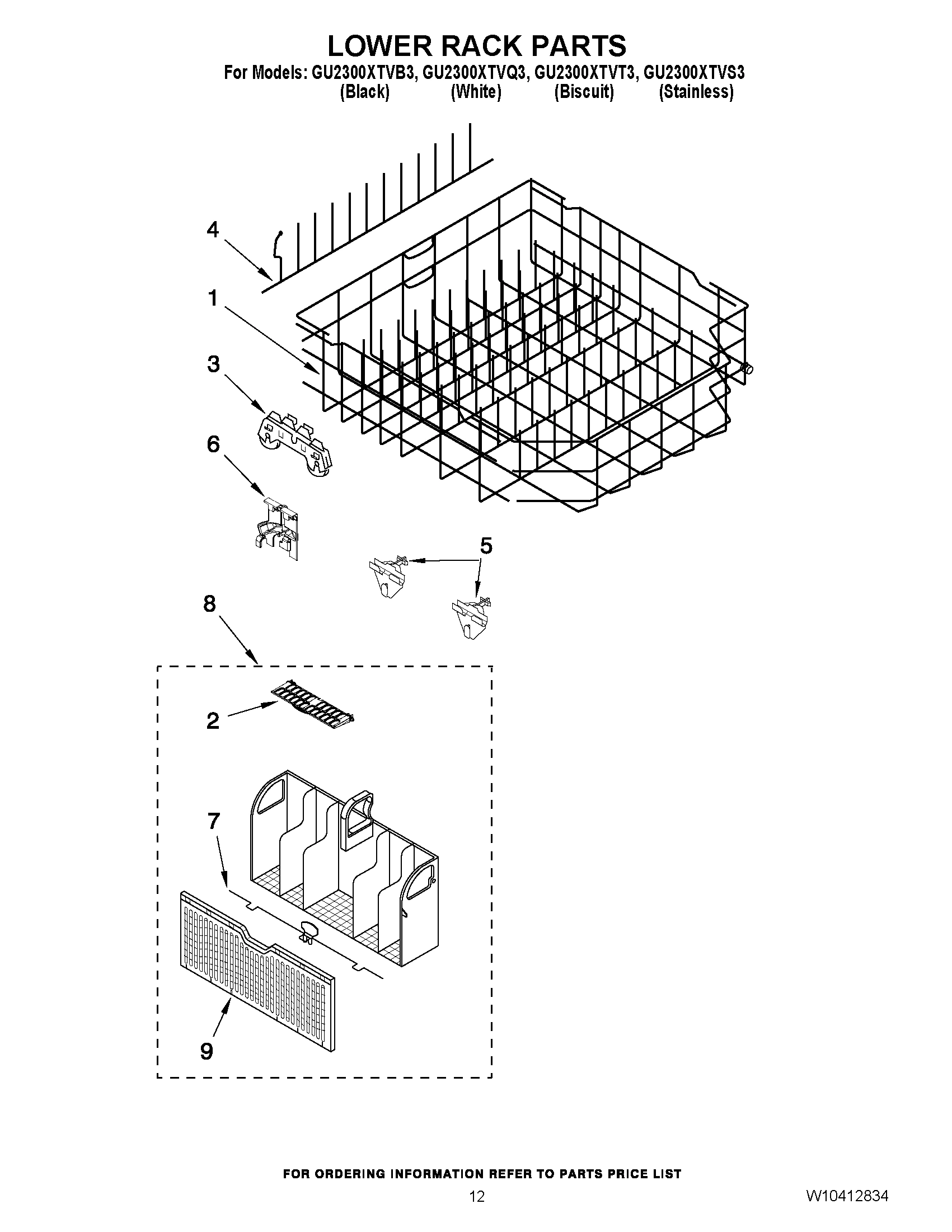 LOWER RACK PARTS

For Models: GU2300XTVB3, GU2300XTVQ3, GU2300XTVT3, GU2300XTVS3
(Black) (White) (Biscuit) (Stainless)

4

1

3

6

5

8

2

7

9

FOR ORDERING INFORMATION REFER TO PARTS PRICE LIST

12

W10412834