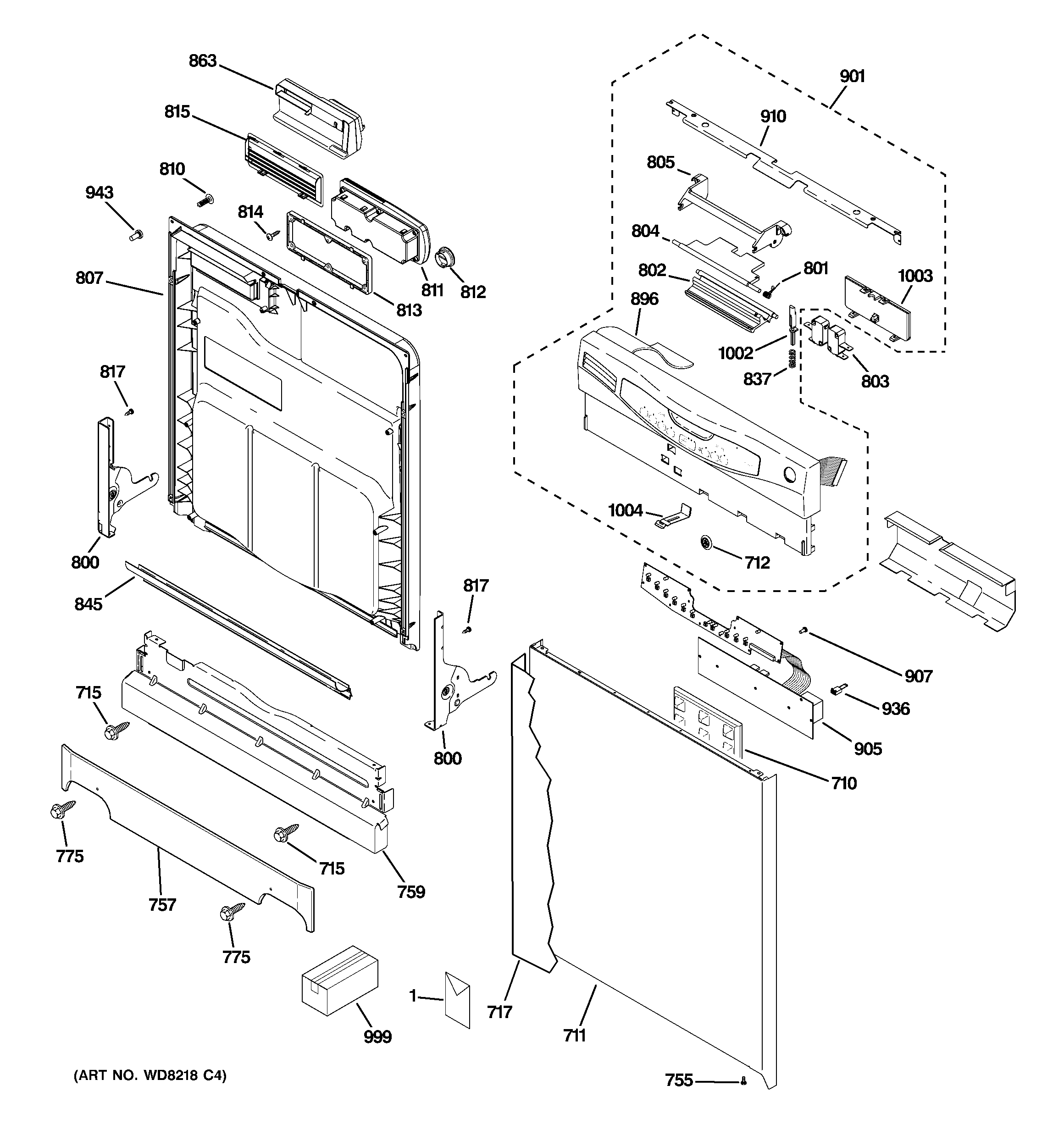 863
815
810
943
814
807
811
812
813
817
800
845
817
800
715
775
715
759
757
775
999
1
901
910
805
804
802
801
1003
896
1002
837
803
1004
712
907
936
905
710
717
711
755
(ART NO. WD8218 C4)