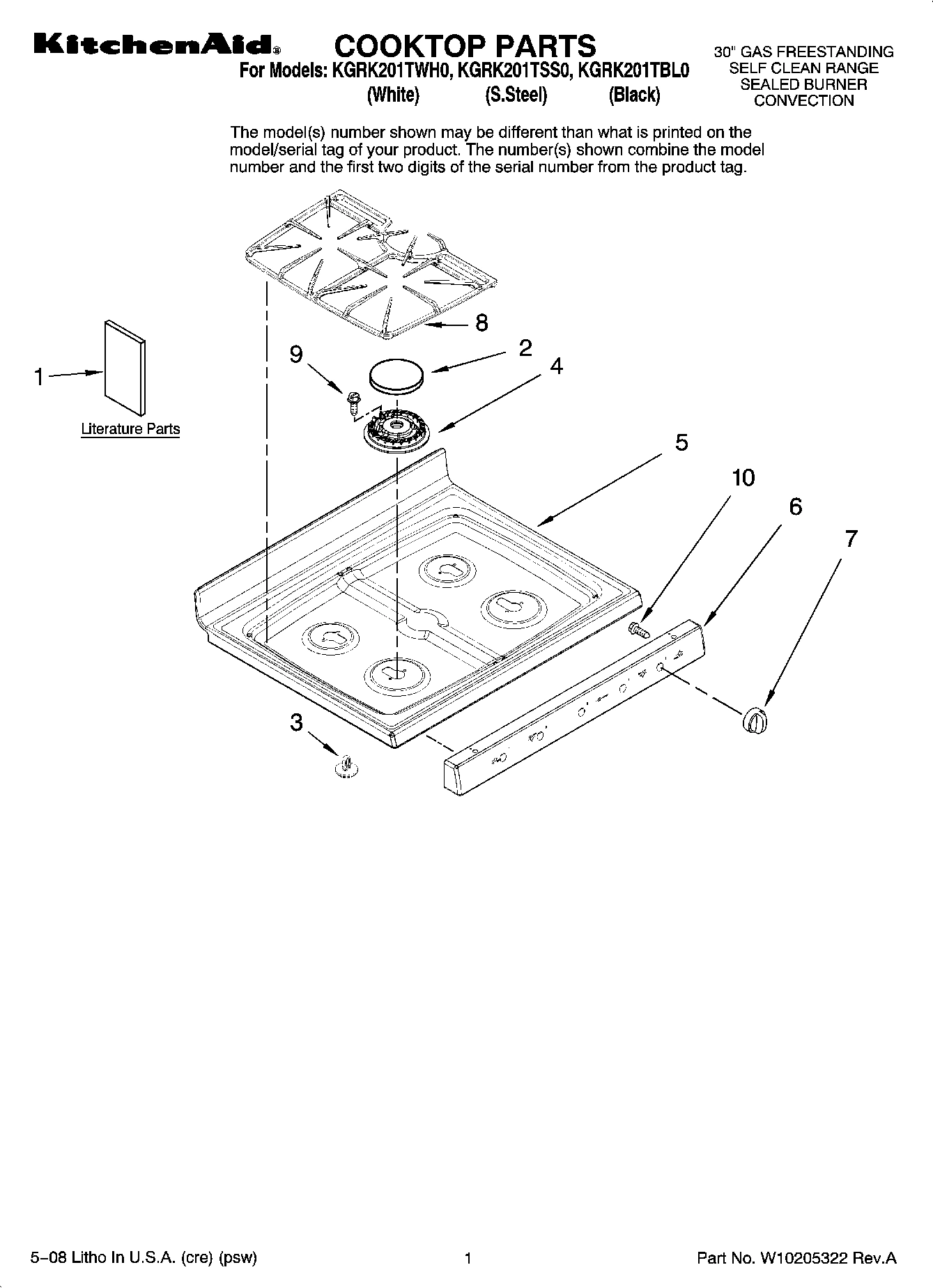 KitchenAid® COOKTOP PARTS
For Models: KGRK201TWH0, KGRK201TSS0, KGRK201TBL0
(White) (S.Steel) (Black)

30" GAS FREESTANDING SELF CLEAN RANGE SEALED BURNER CONVECTION

The model(s) number shown may be different than what is printed on the model/serial tag of your product. The number(s) shown combine the model number and the first two digits of the serial number from the product tag.

8
9
2
4
1
Literature Parts
5
10
6
7
3

5–08 Litho In U.S.A. (cre) (psw)

1

Part No. W10205322 Rev.A