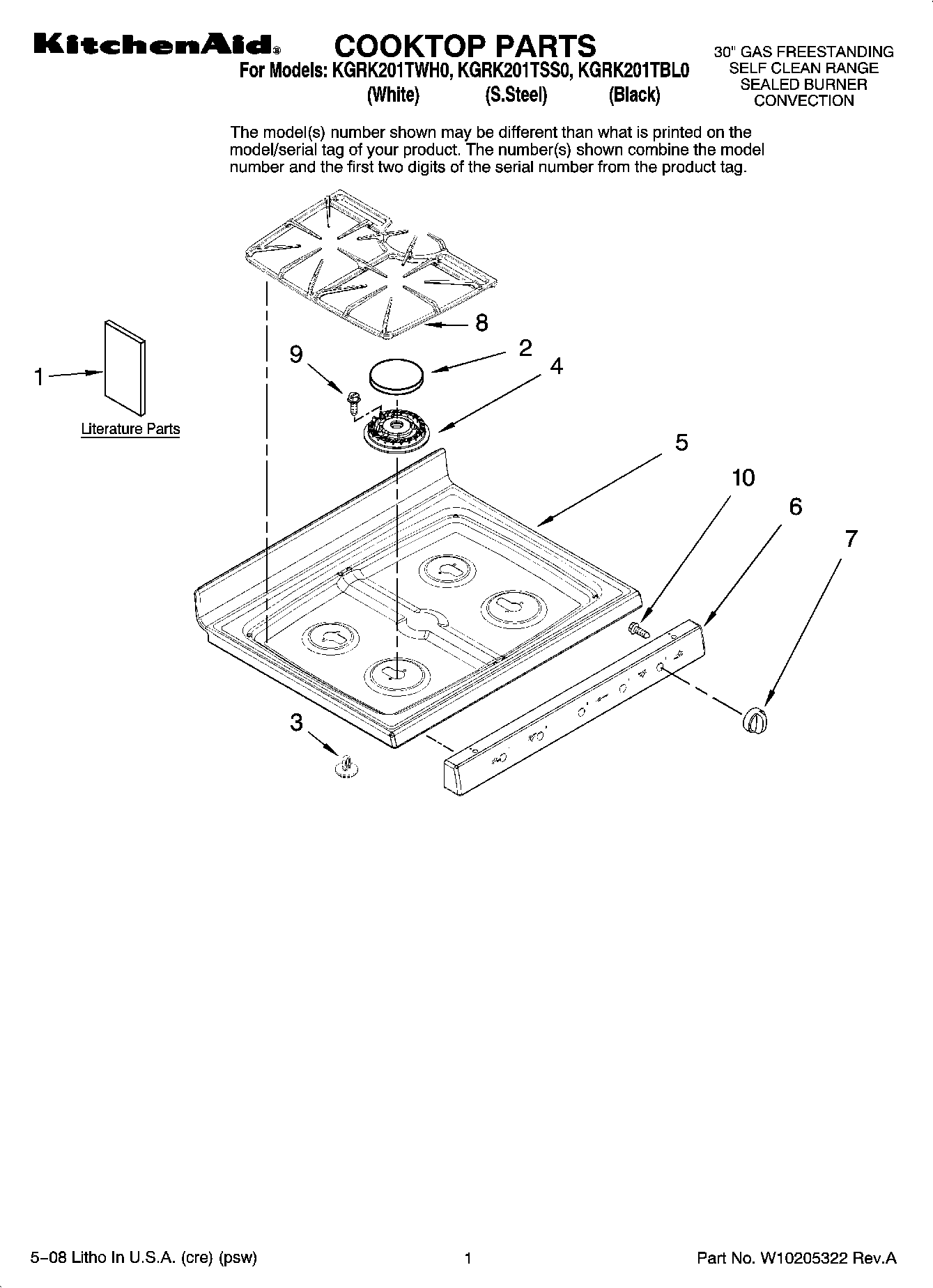 KitchenAid® COOKTOP PARTS

For Models: KGRK201TWH0, KGRK201TSS0, KGRK201TBL0
(White) (S.Steel) (Black)

30" GAS FREESTANDING
SELF CLEAN RANGE
SEALED BURNER
CONVECTION

The model(s) number shown may be different than what is printed on the model/serial tag of your product. The number(s) shown combine the model number and the first two digits of the serial number from the product tag.

8
9
2
4
1
Literature Parts
5
10
6
7
3

5–08 Litho In U.S.A. (cre) (psw)

1

Part No. W10205322 Rev.A