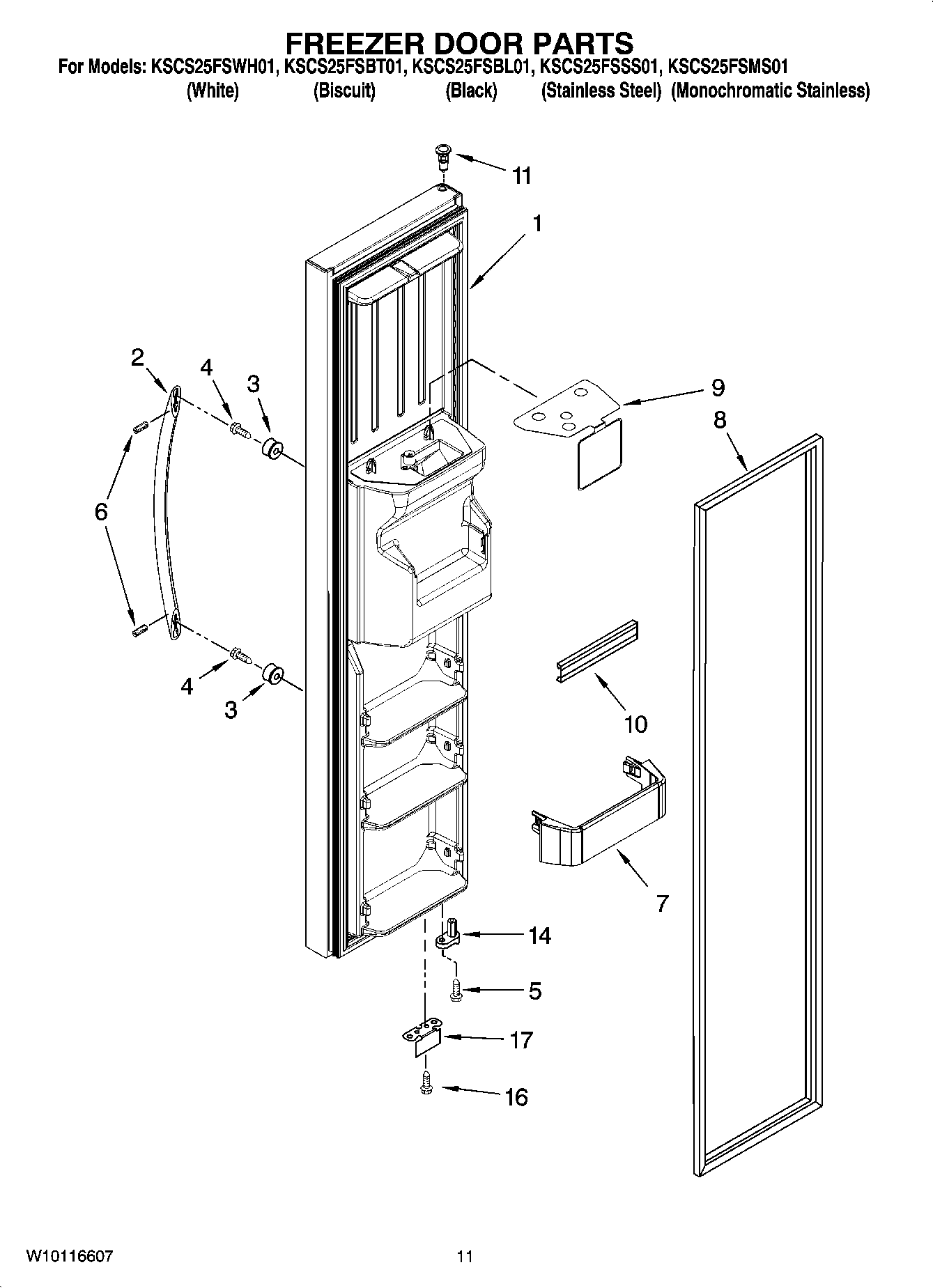 FREEZER DOOR PARTS

For Models: KSCS25FSWH01, KSCS25FSBT01, KSCS25FSBL01, KSCS25FSSS01, KSCS25FSMS01
(White) (Biscuit) (Black) (Stainless Steel) (Monochromatic Stainless)

11
1
2
4
3
9
8
6
4
3
10
7
14
5
17
16

W10116607

11