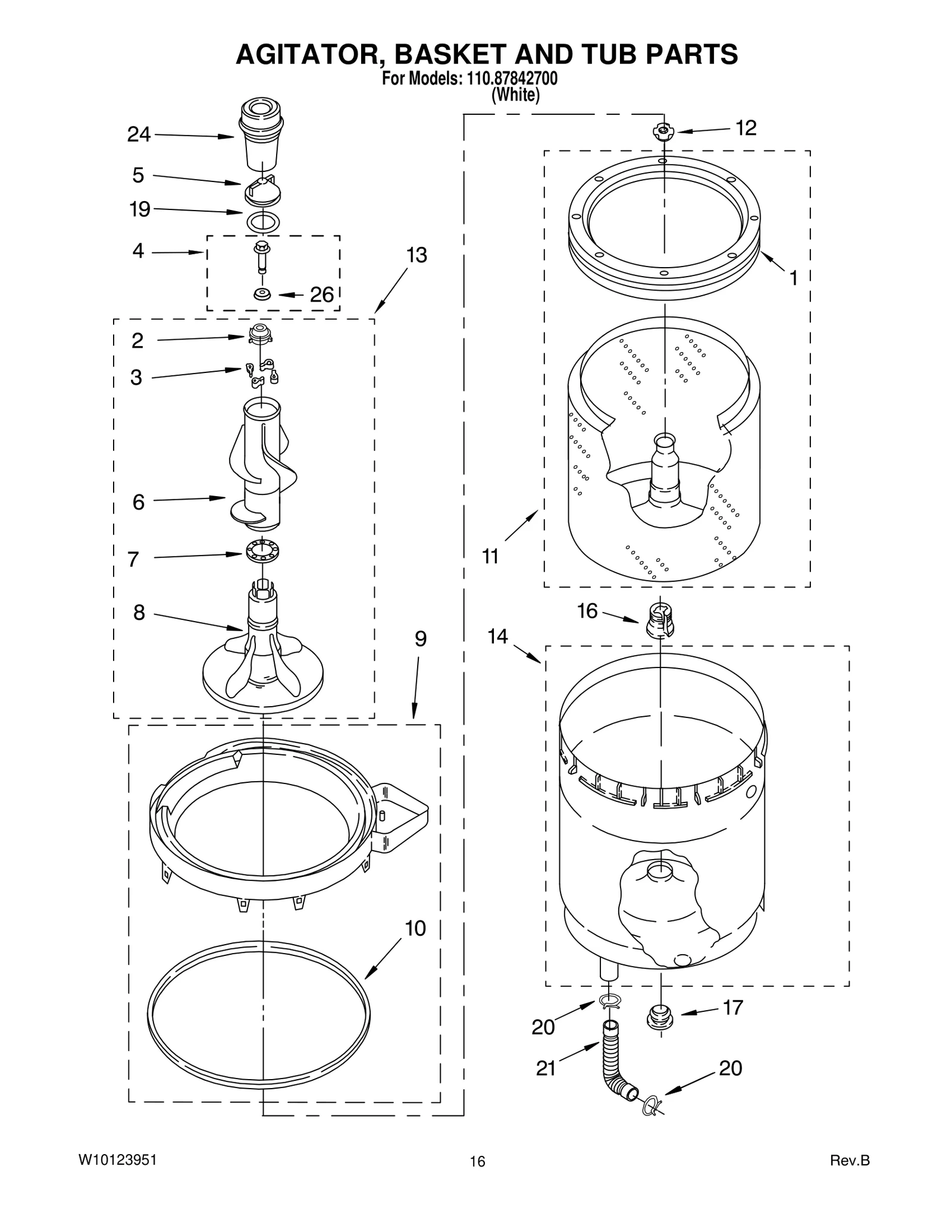 AGITATOR, BASKET AND TUB PARTS
For Models: 110.87842700
(White)

24
5
19
4
26
13
2
3
6
7
8
9
10
12
1
11
16
14
20
17
21
20

W10123951
16
Rev.B