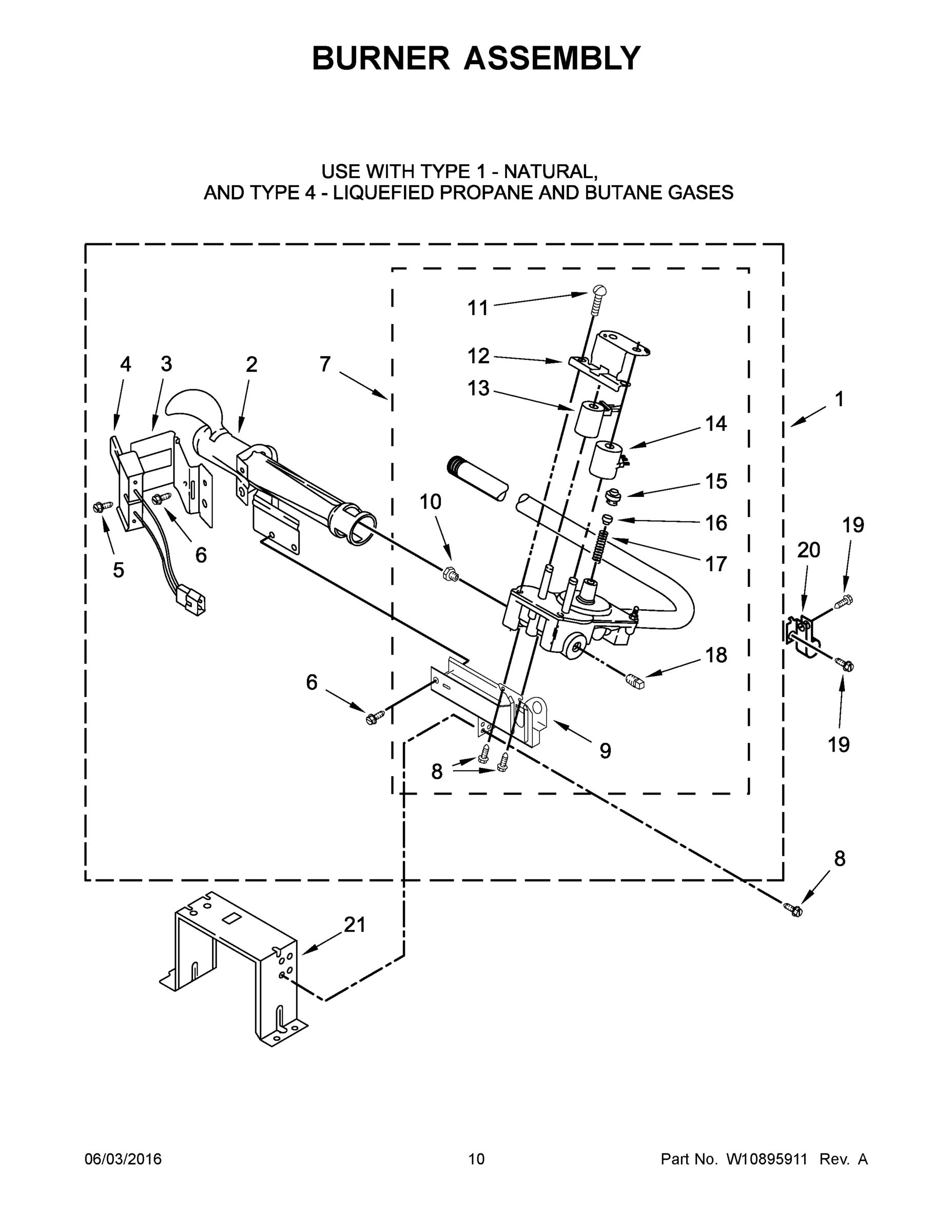 BURNER ASSEMBLY

USE WITH TYPE 1 - NATURAL, AND TYPE 4 - LIQUEFIED PROPANE AND BUTANE GASES

11
12
13
4
3
2
7
1
14
15
10
16
19
17
20
5
6
18
6
9
19
8
8
21

06/03/2016
10
Part No. W10895911 Rev. A