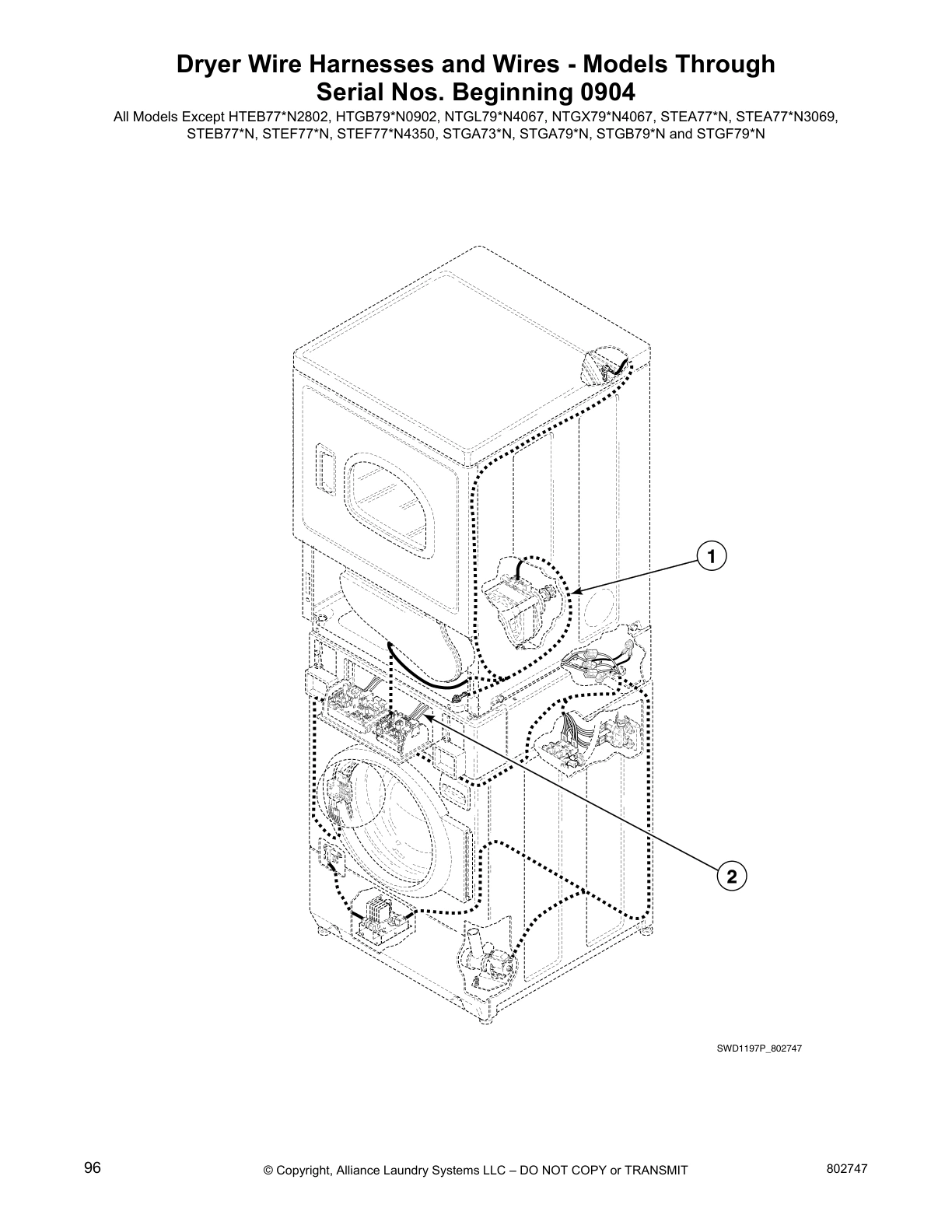 Dryer Wire Harnesses and Wires - Models Through Serial Nos. Beginning 0904

All Models Except HTEB77*N2802, HTGB79*N0902, NTGL79*N4067, NTGX79*N4067, STEA77*N, STEA77*N3069, STEB77*N, STEF77*N, STEF77*N4350, STGA73*N, STGA79*N, STGB79*N and STGF79*N

1

2

SWD1197P_802747

96

© Copyright, Alliance Laundry Systems LLC – DO NOT COPY or TRANSMIT

802747