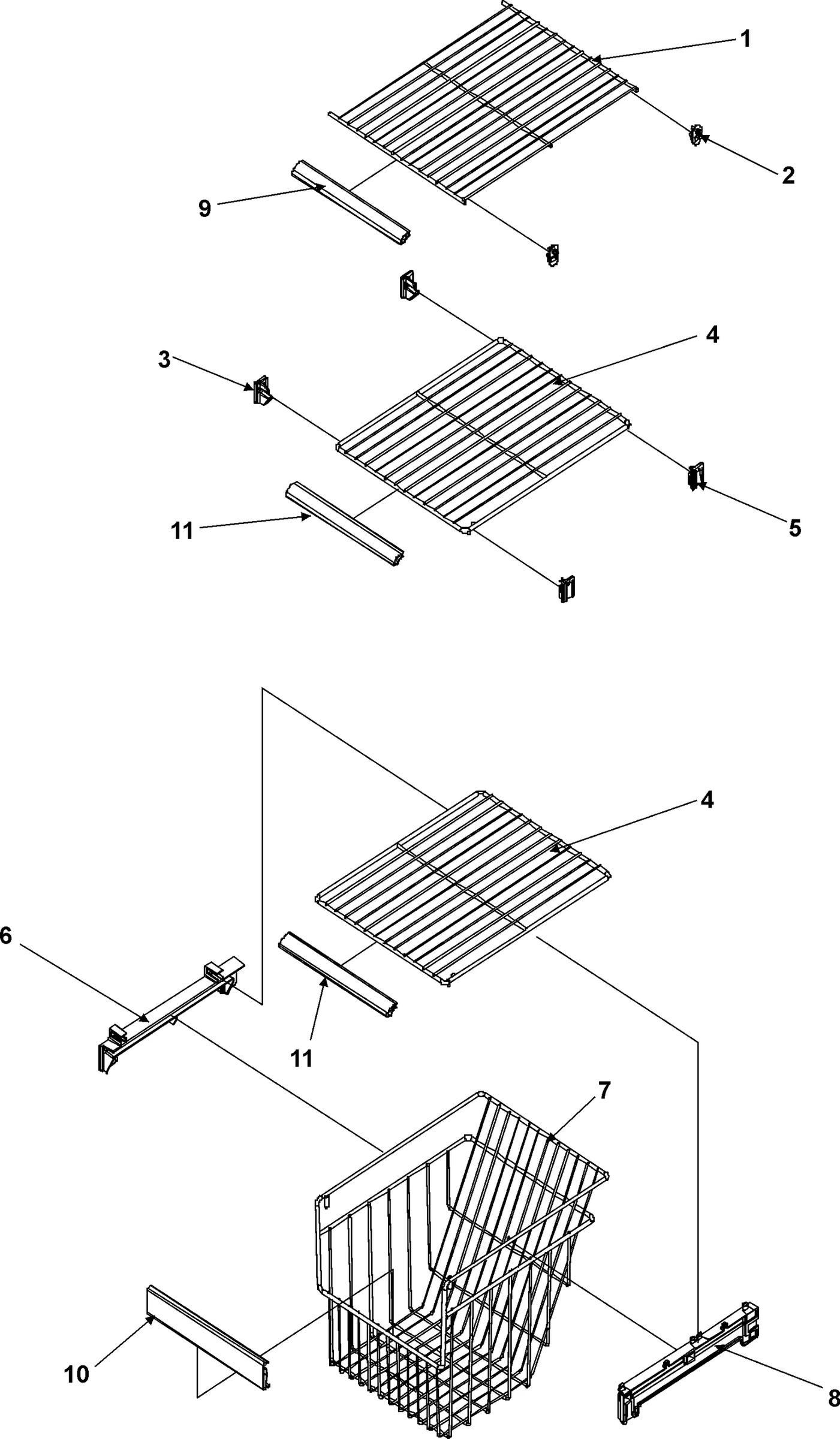 1
2
9
4
3
5
11
4
6
11
7
10
8