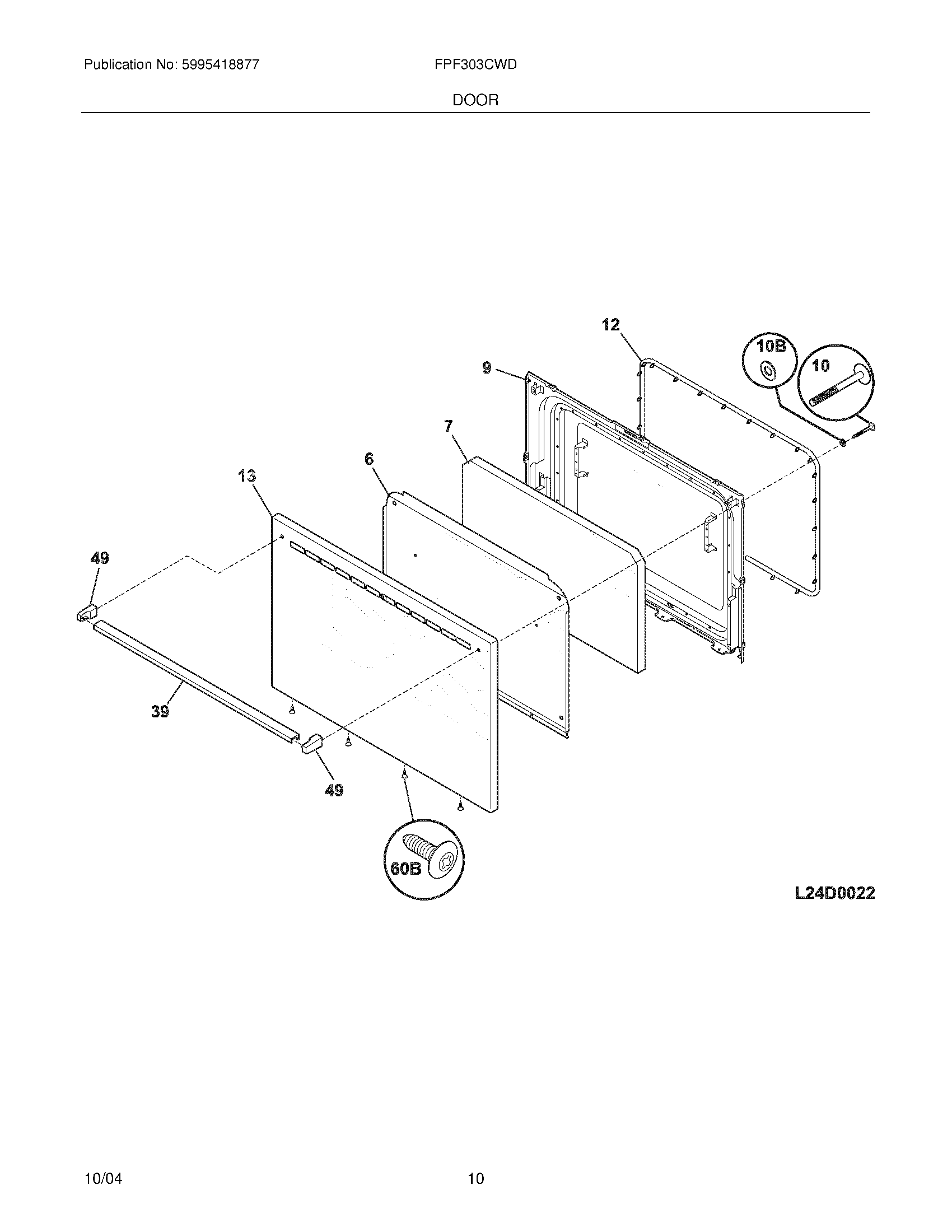 Publication No: 5995418877

FPF303CWD

DOOR

12

10B

10

9

7

6

13

49

39

49

60B

L24D0022

10/04

10