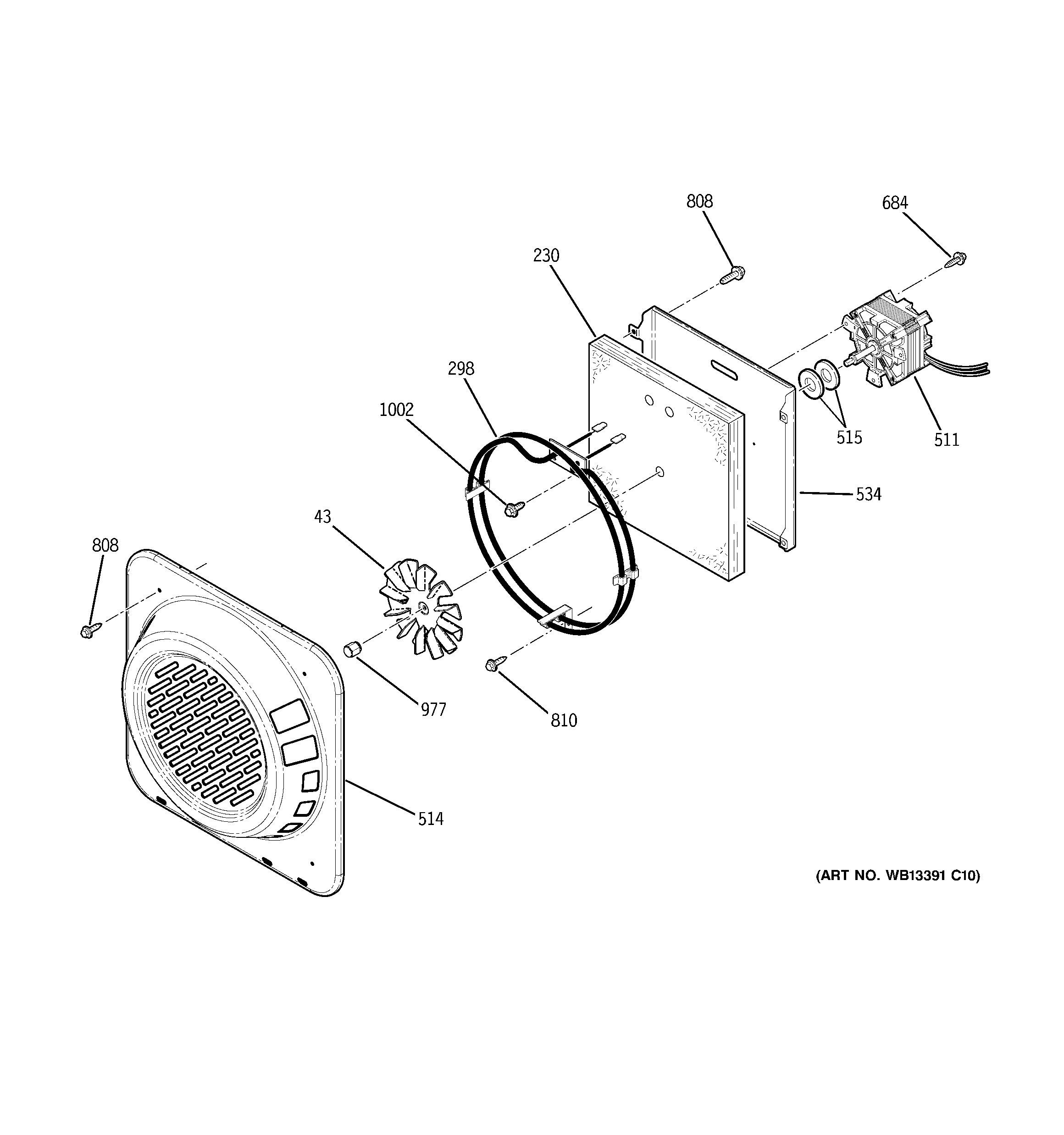 808
684
230
298
1002
515
511
534
43
808
977
810
514
(ART NO. WB13391 C10)