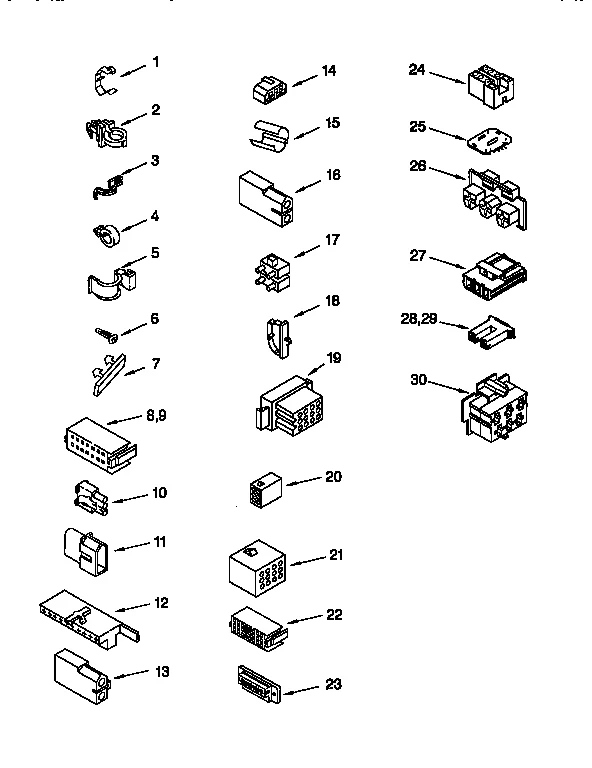 1
2
3
4
5
6
7
8,9
10
11
12
13
14
15
16
17
18
19
20
21
22
23
24
25
26
27
28,29
30