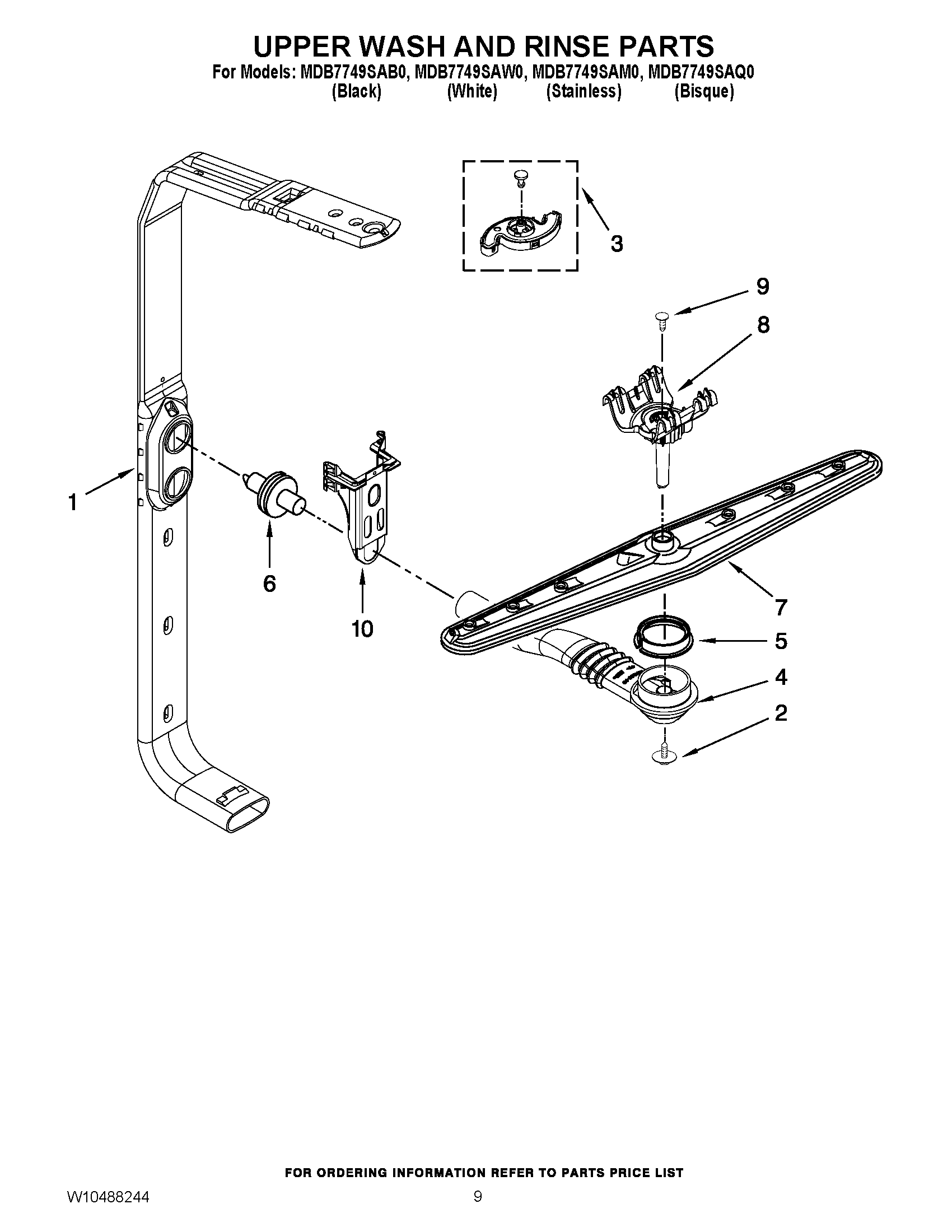 UPPER WASH AND RINSE PARTS

For Models: MDB7749SAB0, MDB7749SAW0, MDB7749SAM0, MDB7749SAQ0
(Black) (White) (Stainless) (Bisque)

3

9

8

1

6

10

7

5

4

2

FOR ORDERING INFORMATION REFER TO PARTS PRICE LIST

W10488244

9