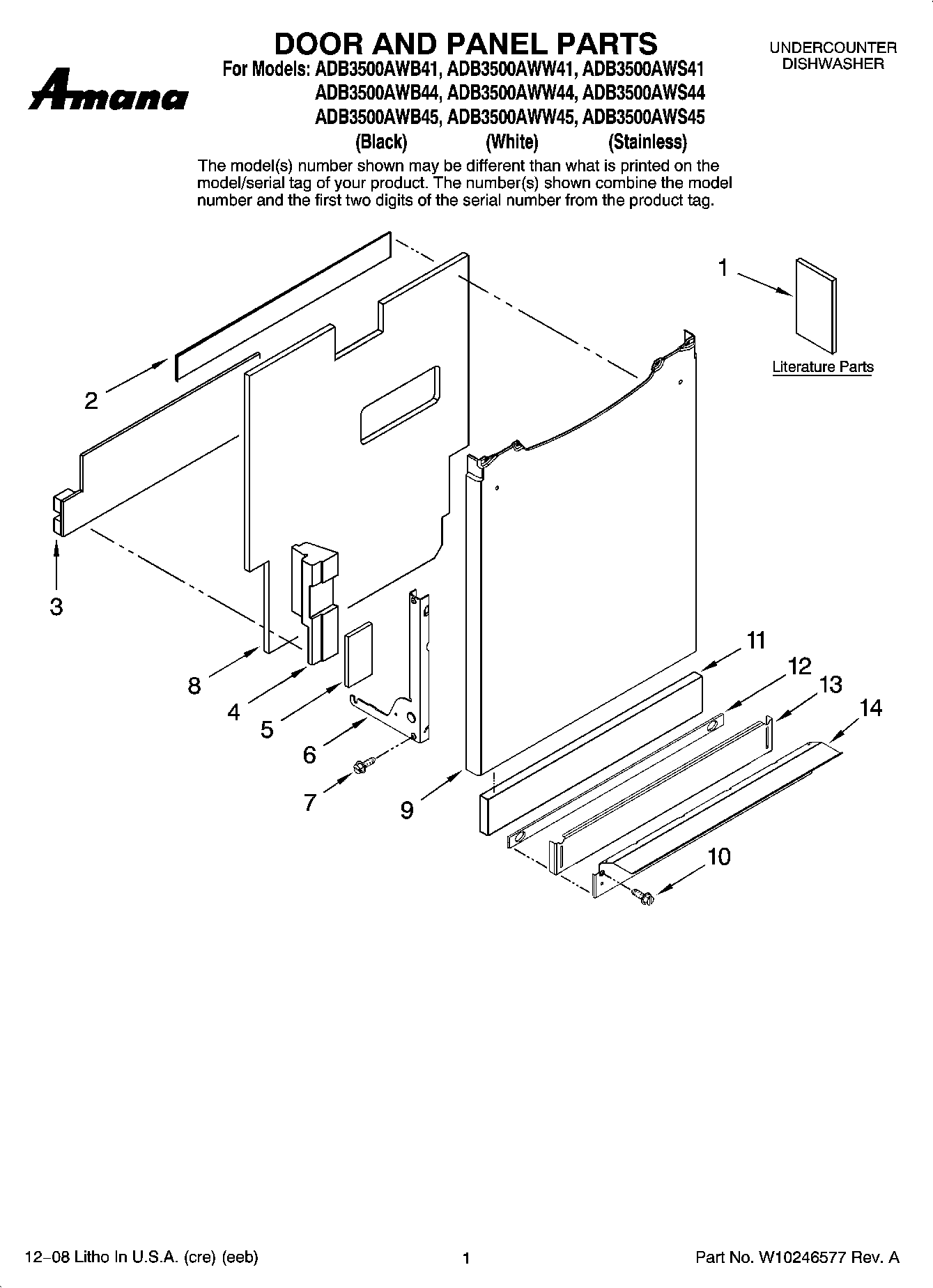 Amana

DOOR AND PANEL PARTS

For Models: ADB3500AWB41, ADB3500AWW41, ADB3500AWS41
ADB3500AWB44, ADB3500AWW44, ADB3500AWS44
ADB3500AWB45, ADB3500AWW45, ADB3500AWS45
(Black) (White) (Stainless)

UNDERCOUNTER DISHWASHER

The model(s) number shown may be different than what is printed on the model/serial tag of your product. The number(s) shown combine the model number and the first two digits of the serial number from the product tag.

1

Literature Parts

2

3

8

4

5

6

7

9

11

12

13

14

10

12–08 Litho In U.S.A. (cre) (eeb)

1

Part No. W10246577 Rev. A