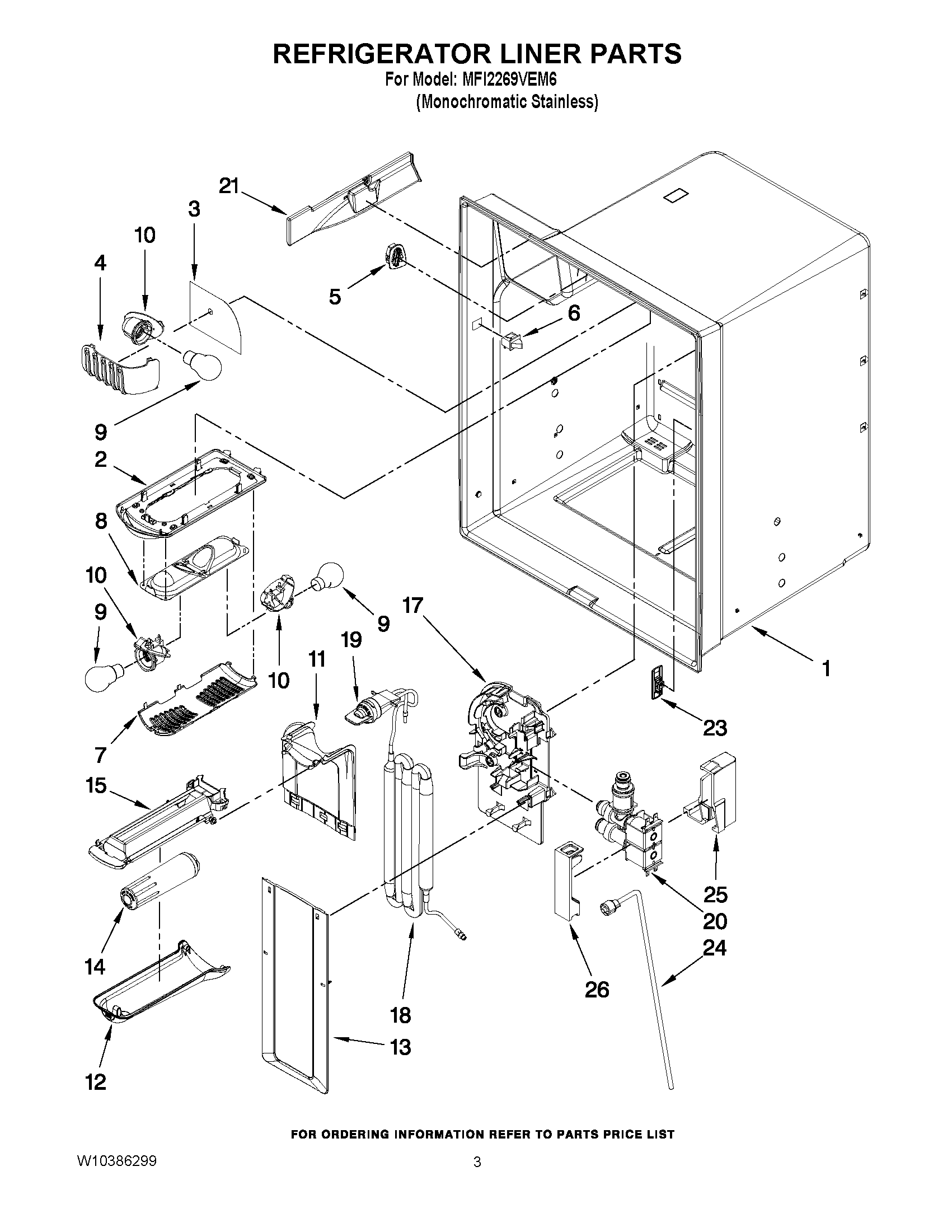 REFRIGERATOR LINER PARTS
For Model: MFI2269VEM6
(Monochromatic Stainless)

21
3
10
4
5
6
9
2
8
10
9
9
17
19
11
10
1
23
7
15
25
20
24
14
26
18
13
12

FOR ORDERING INFORMATION REFER TO PARTS PRICE LIST

W10386299
3