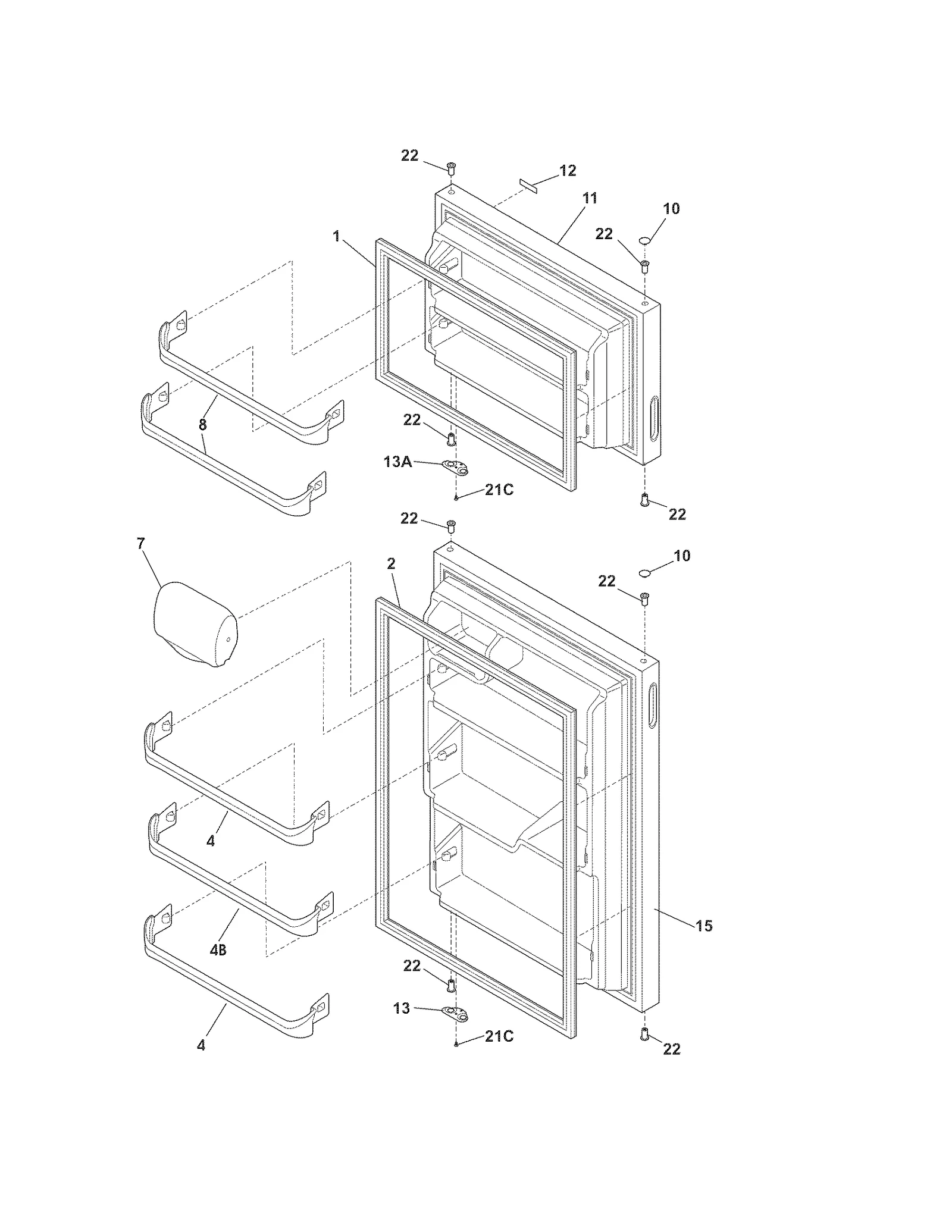 22
12
11
10
22
1
8
22
13A
21C
22
22
7
2
10
22
4
4B
15
22
13
21C
4
22