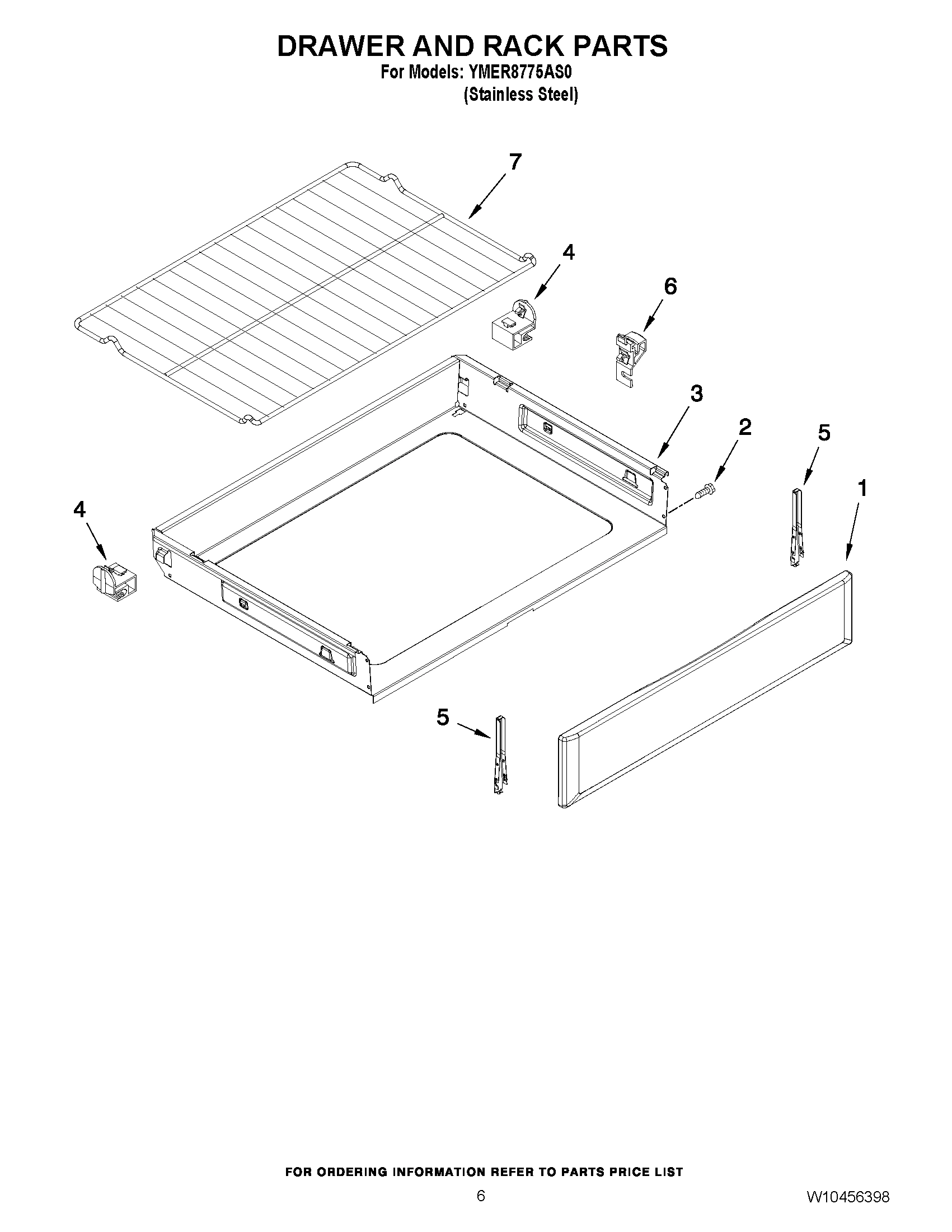 DRAWER AND RACK PARTS
For Models: YMER8775AS0
(Stainless Steel)

7
4
6
3
2
5
1
4
5

FOR ORDERING INFORMATION REFER TO PARTS PRICE LIST
6
W10456398