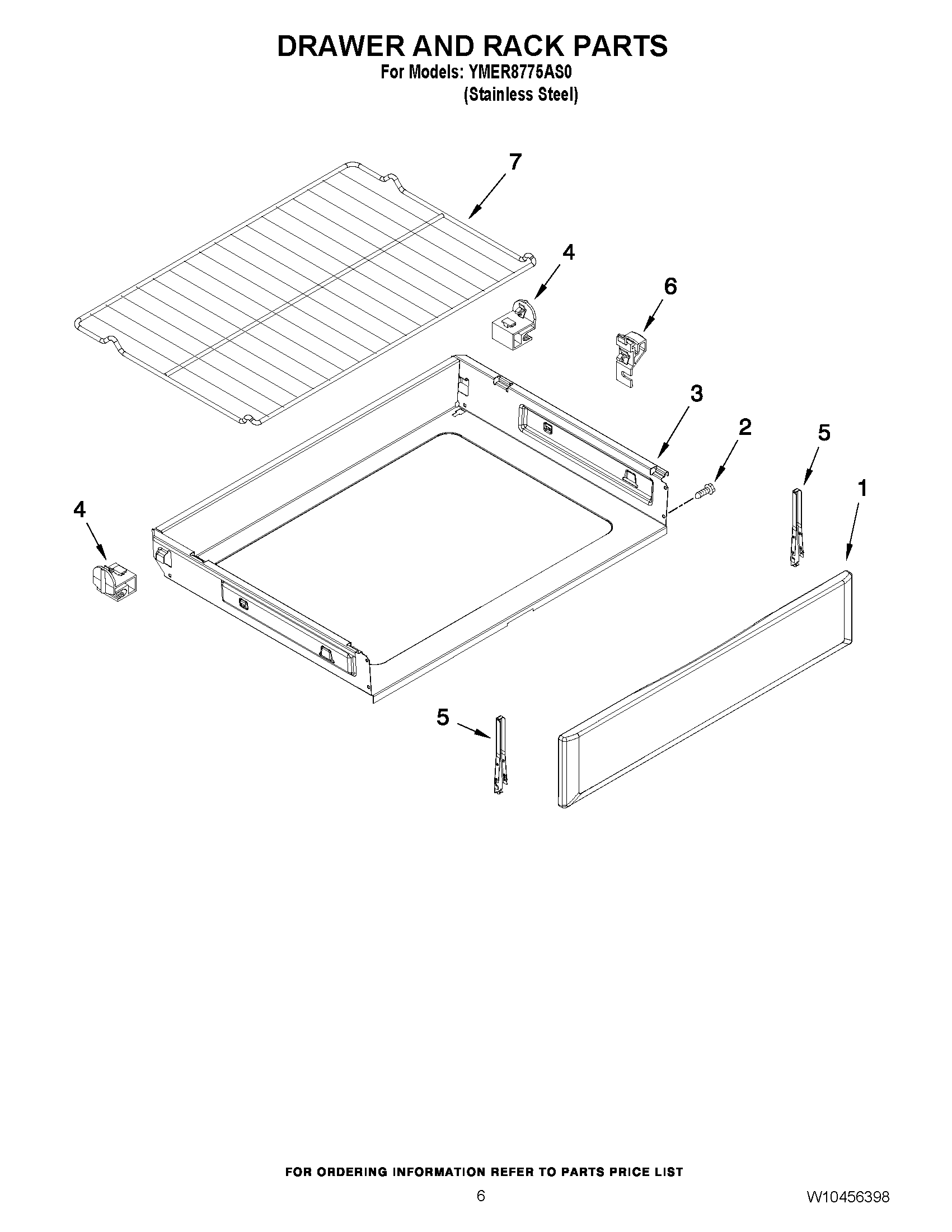 DRAWER AND RACK PARTS
For Models: YMER8775AS0
(Stainless Steel)

7
4
6
3
2
5
1
4
5

FOR ORDERING INFORMATION REFER TO PARTS PRICE LIST
6
W10456398