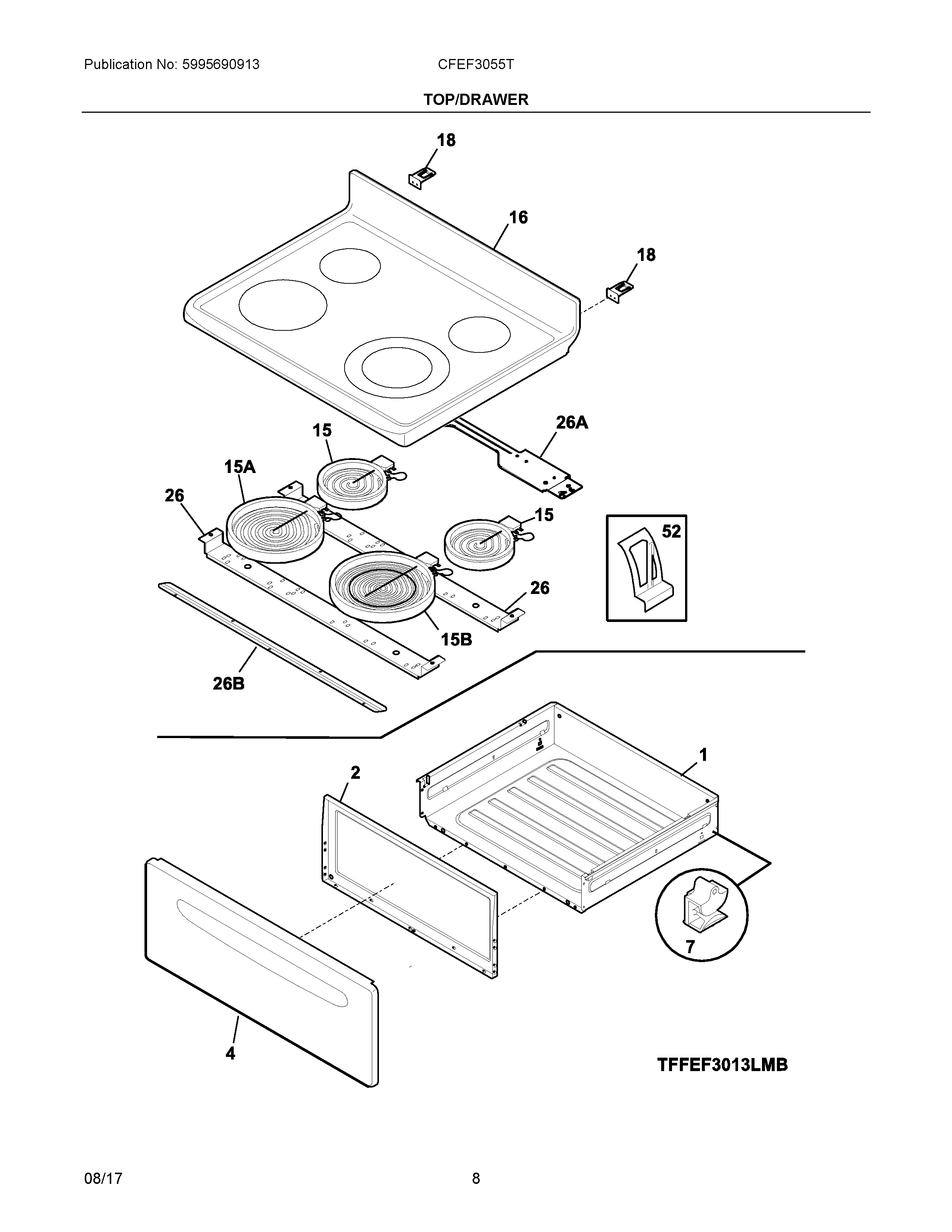 Publication No: 5995690913

CFEF3055T

TOP/DRAWER

18

16

18

15

26A

15A

26

15

52

26

15B

26B

1

2

7

4

TFFEF3013LMB

08/17

8