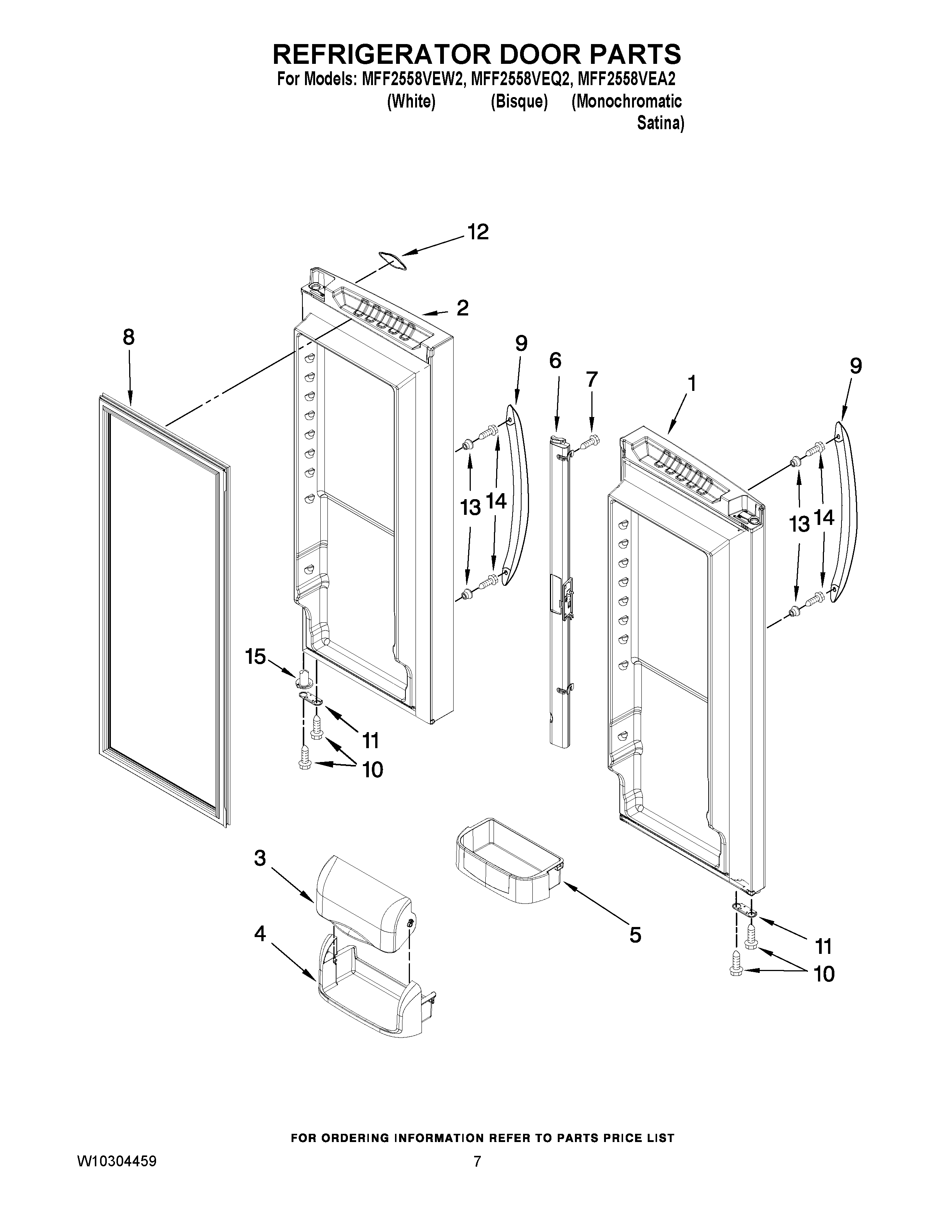 REFRIGERATOR DOOR PARTS
For Models: MFF2558VEW2, MFF2558VEQ2, MFF2558VEA2
(White) (Bisque) (Monochromatic Satina)

12
2
8
9
6
7
1
9
13 14
13 14
15
11
10
3
4
5
11
10

FOR ORDERING INFORMATION REFER TO PARTS PRICE LIST

W10304459
7