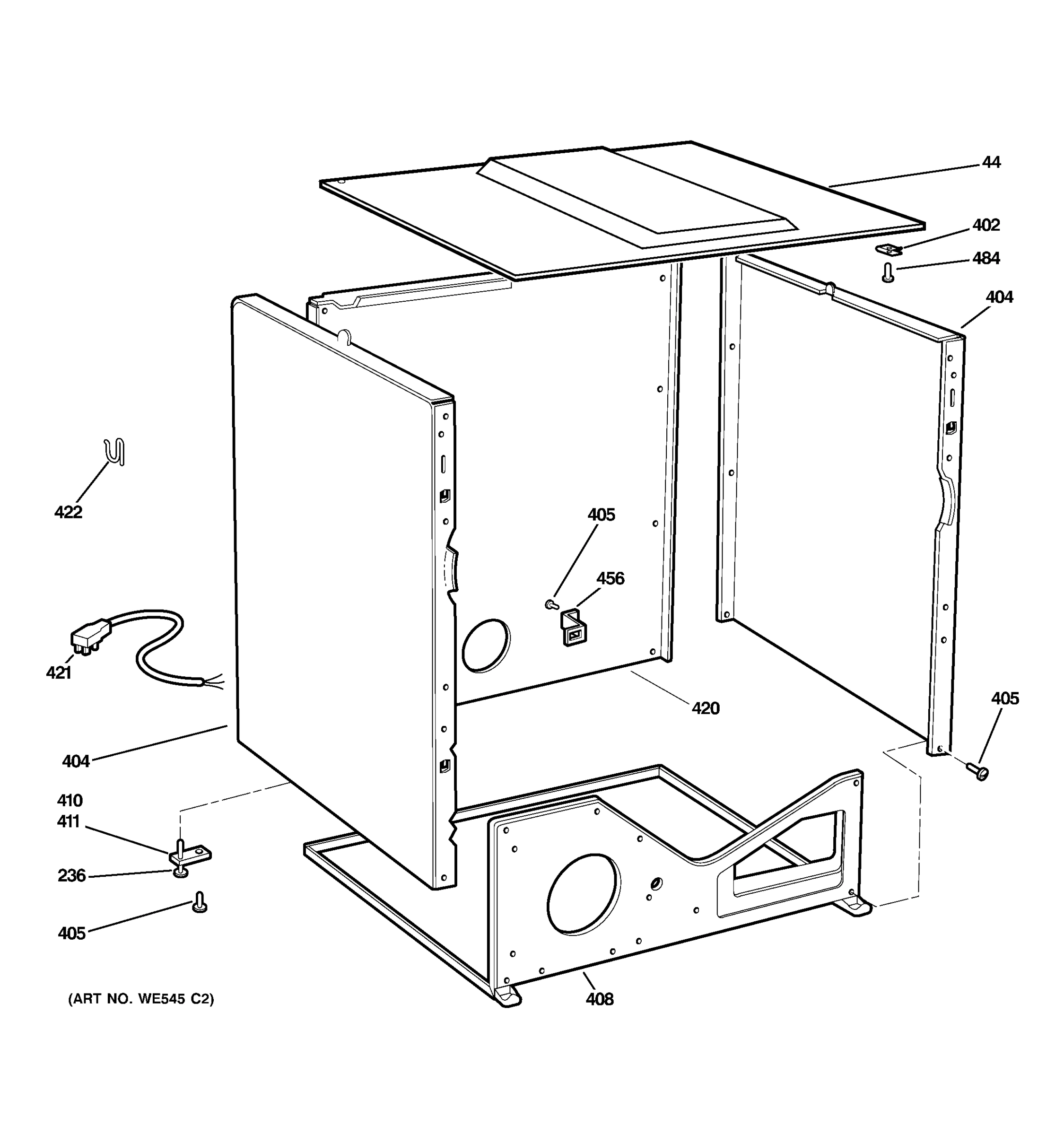 44

402

484

404

422

405

456

421

420

405

404

410
411

236

405

408

(ART NO. WE545 C2)