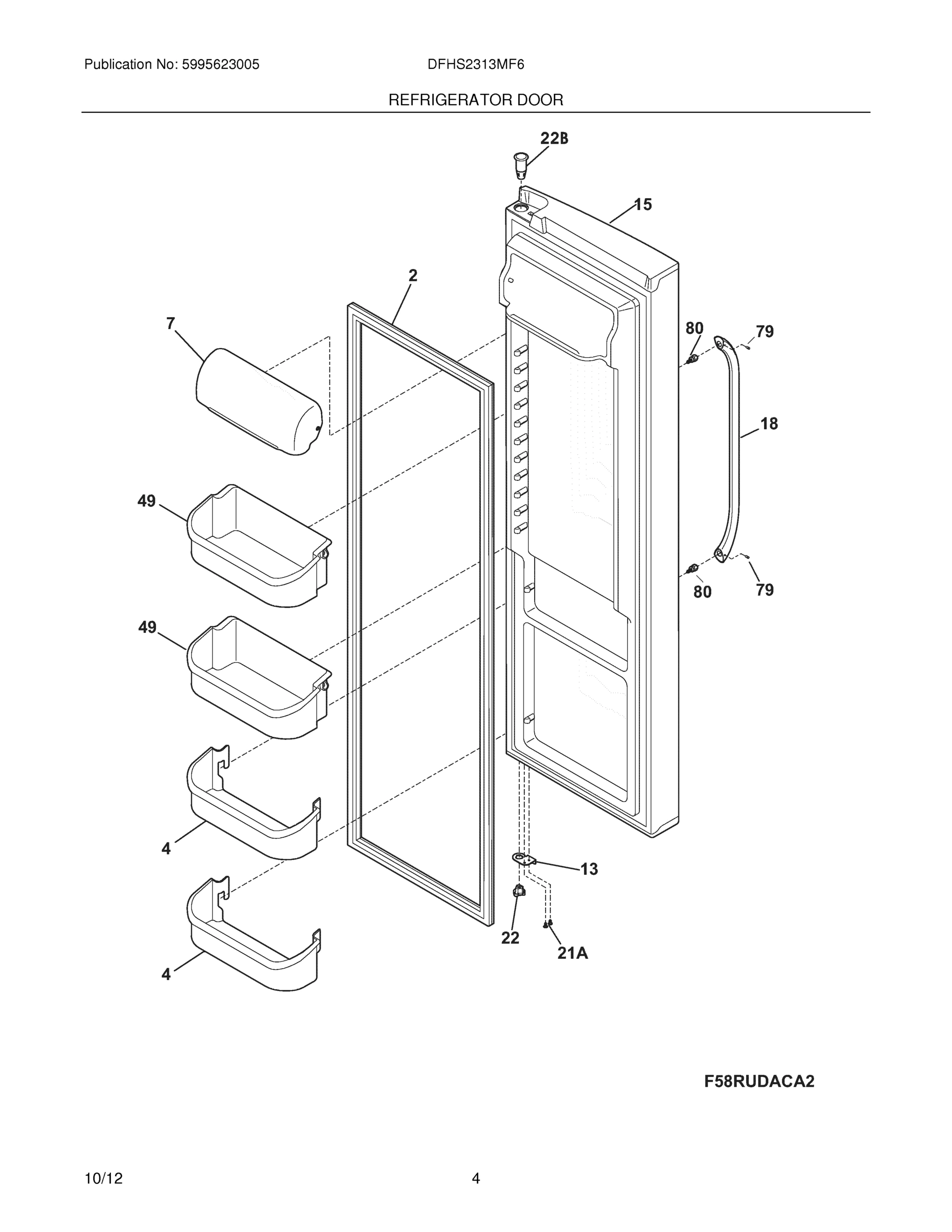 Publication No: 5995623005

DFHS2313MF6

REFRIGERATOR DOOR

22B

15

2

7

80

79

18

49

80

79

49

4

13

22

21A

4

F58RUDACA2

10/12

4