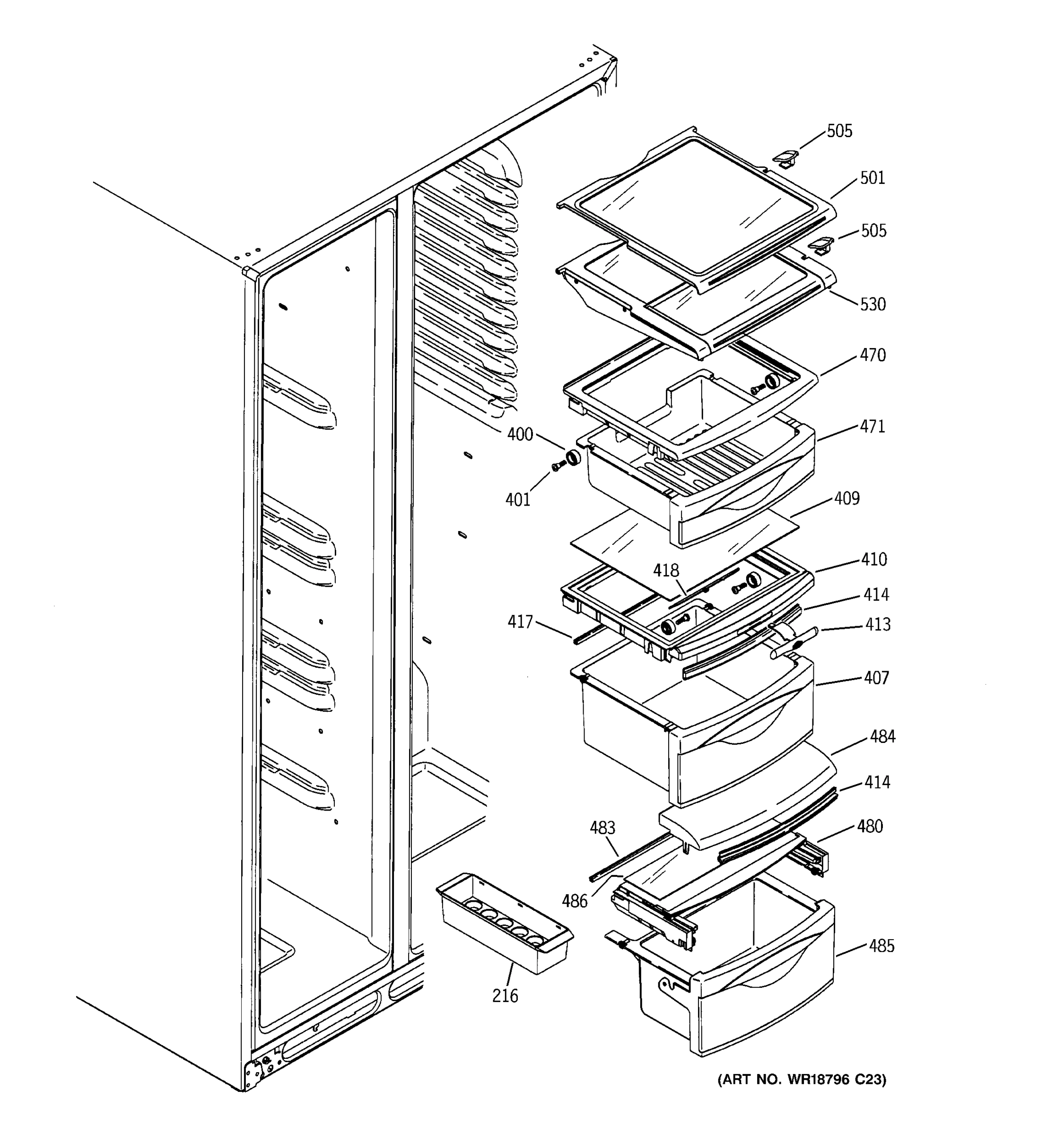 505
501
505
530
470
471
400
401
409
410
418
414
417
413
407
484
414
483
480
486
485
216
(ART NO. WR18796 C23)