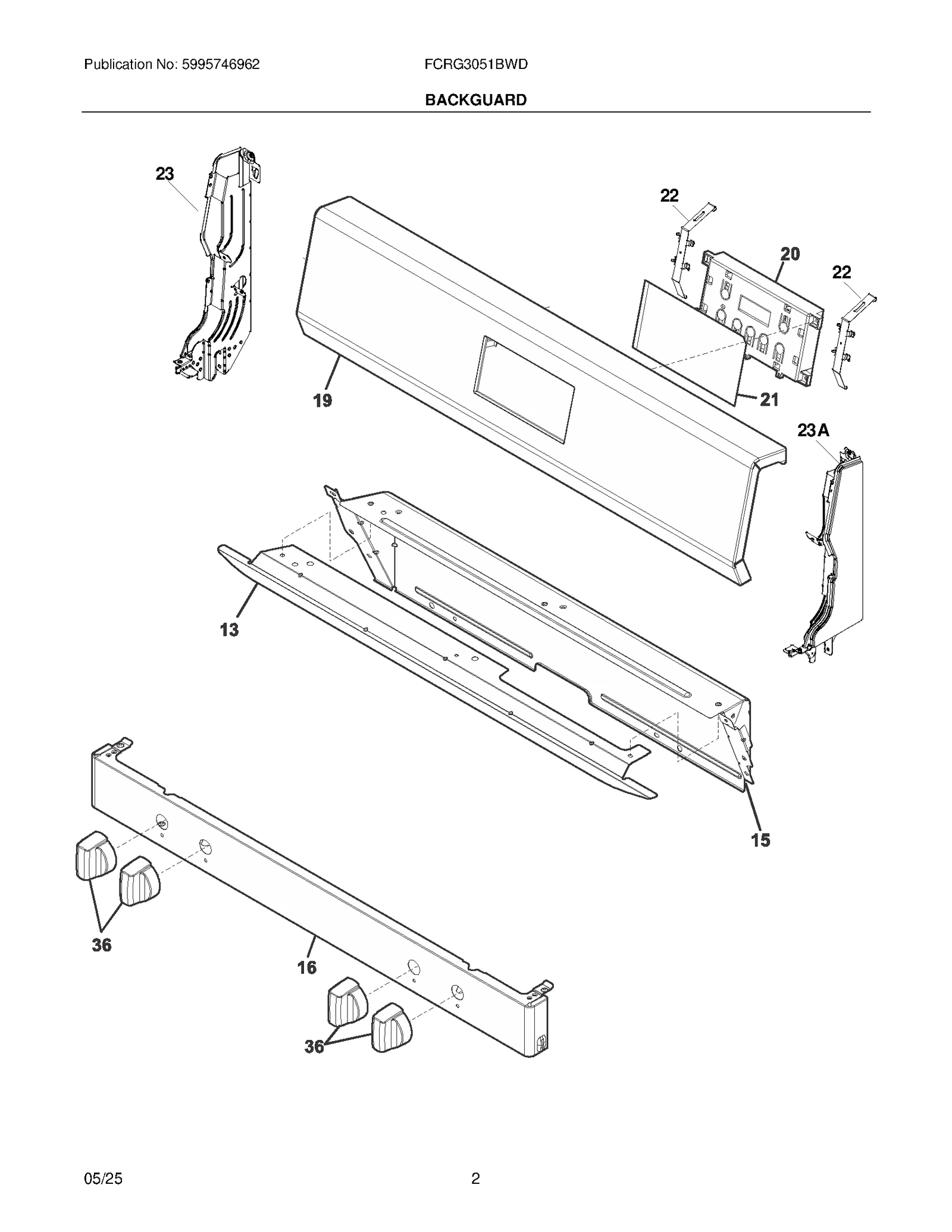 Publication No: 5995746962
FCRG3051BWD

BACKGUARD

23
22
20
22
19
21
23A
13
15
36
16
36

05/25
2