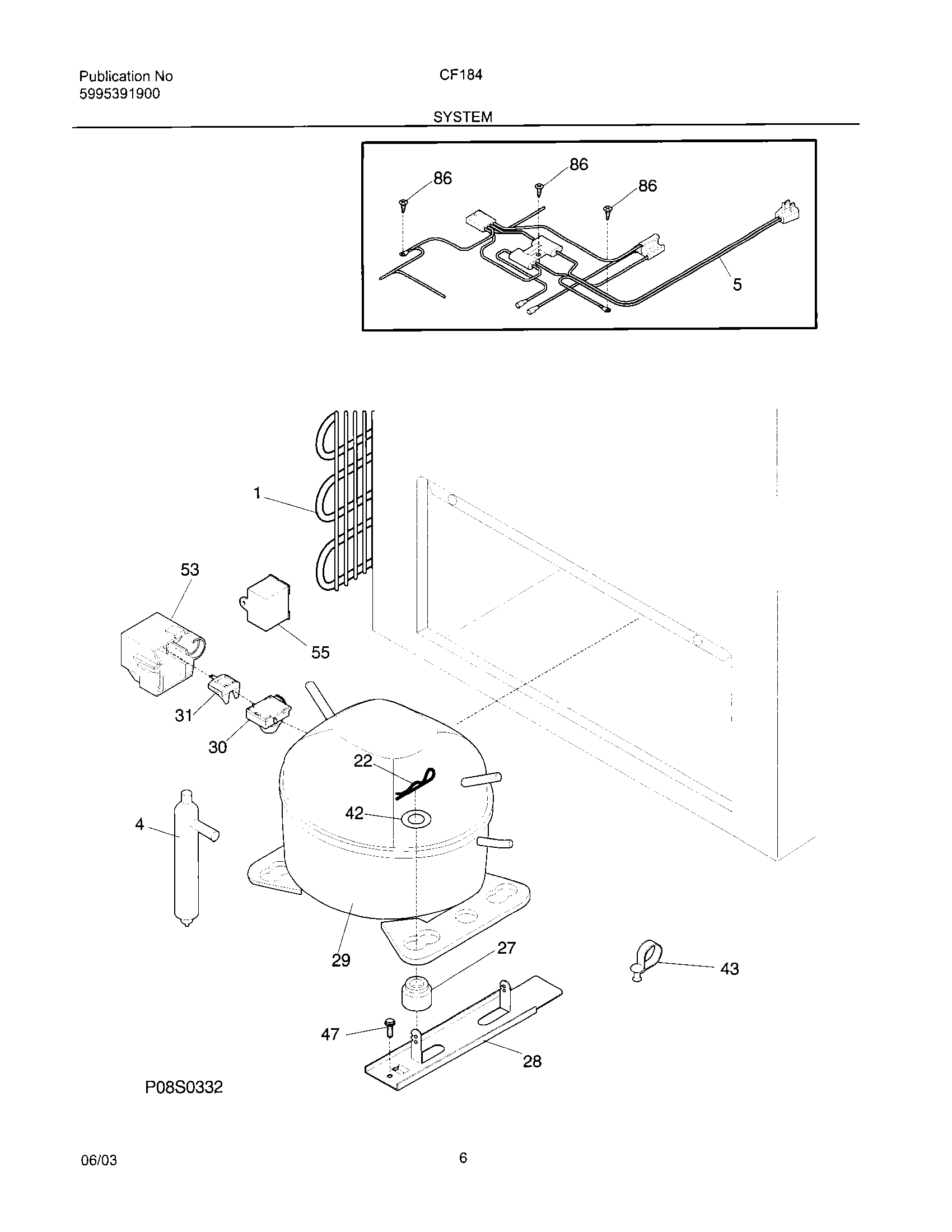 Publication No
5995391900

CF184

SYSTEM

86
86
86
5

1
53
55
31
30
22
42
4
29
27
43
47
28

P08S0332

06/03

6