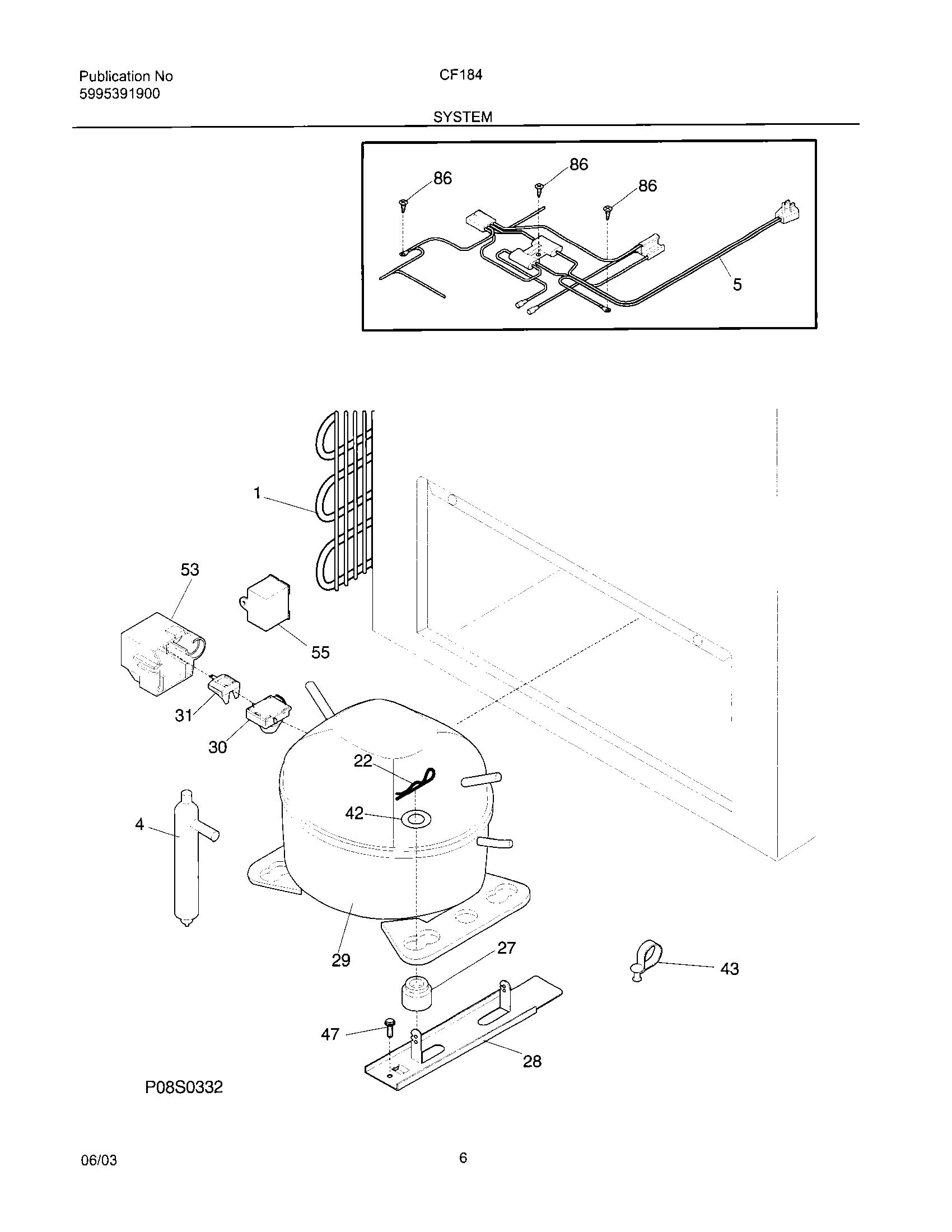 Publication No
5995391900

CF184

SYSTEM

86
86
86
5

1
53
55
31
30
22
42
4
29
27
43
47
28

P08S0332

06/03

6