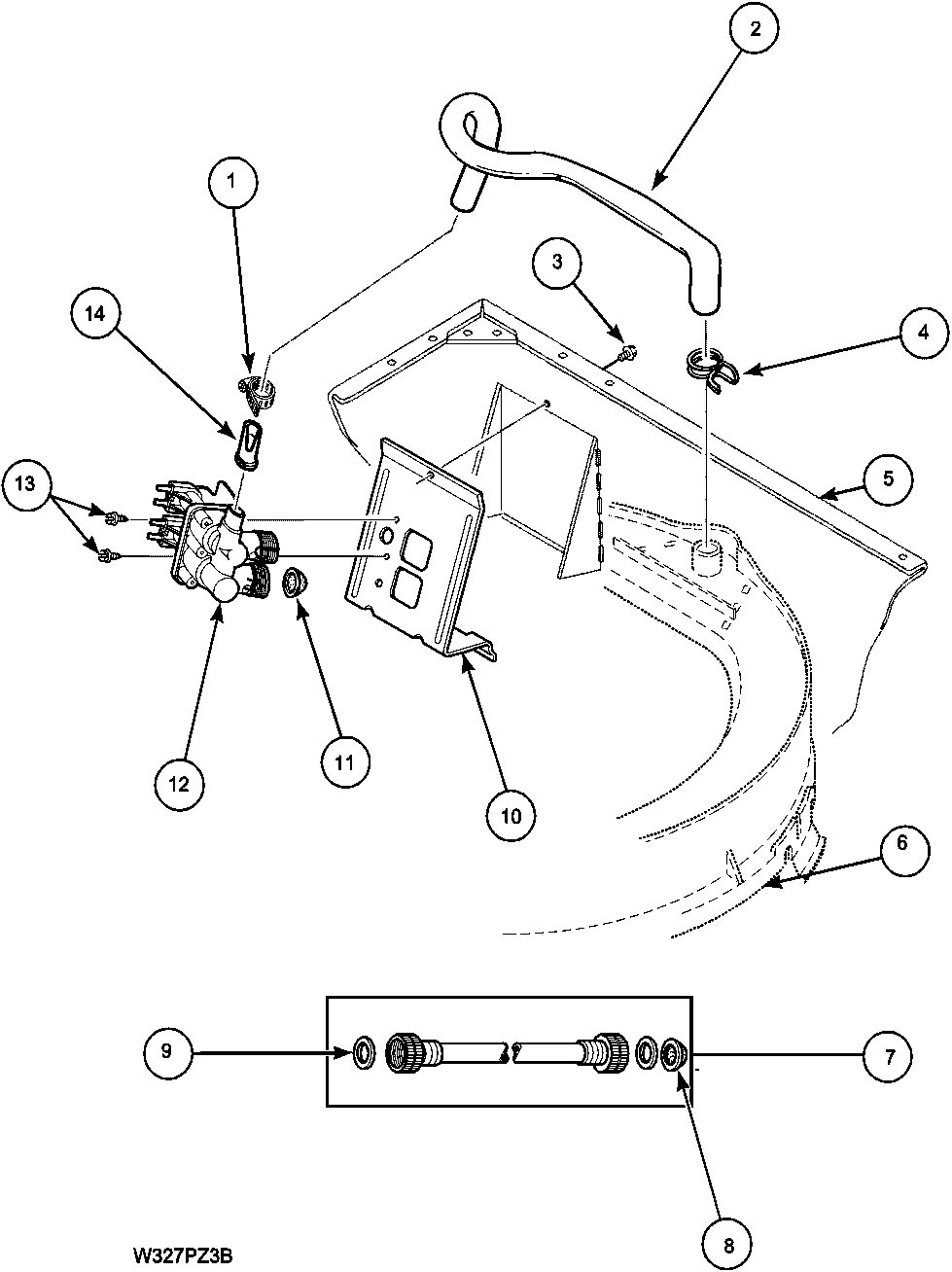 2
1
3
14
4
13
5
12
11
10
6
9
7
8
W327PZ3B