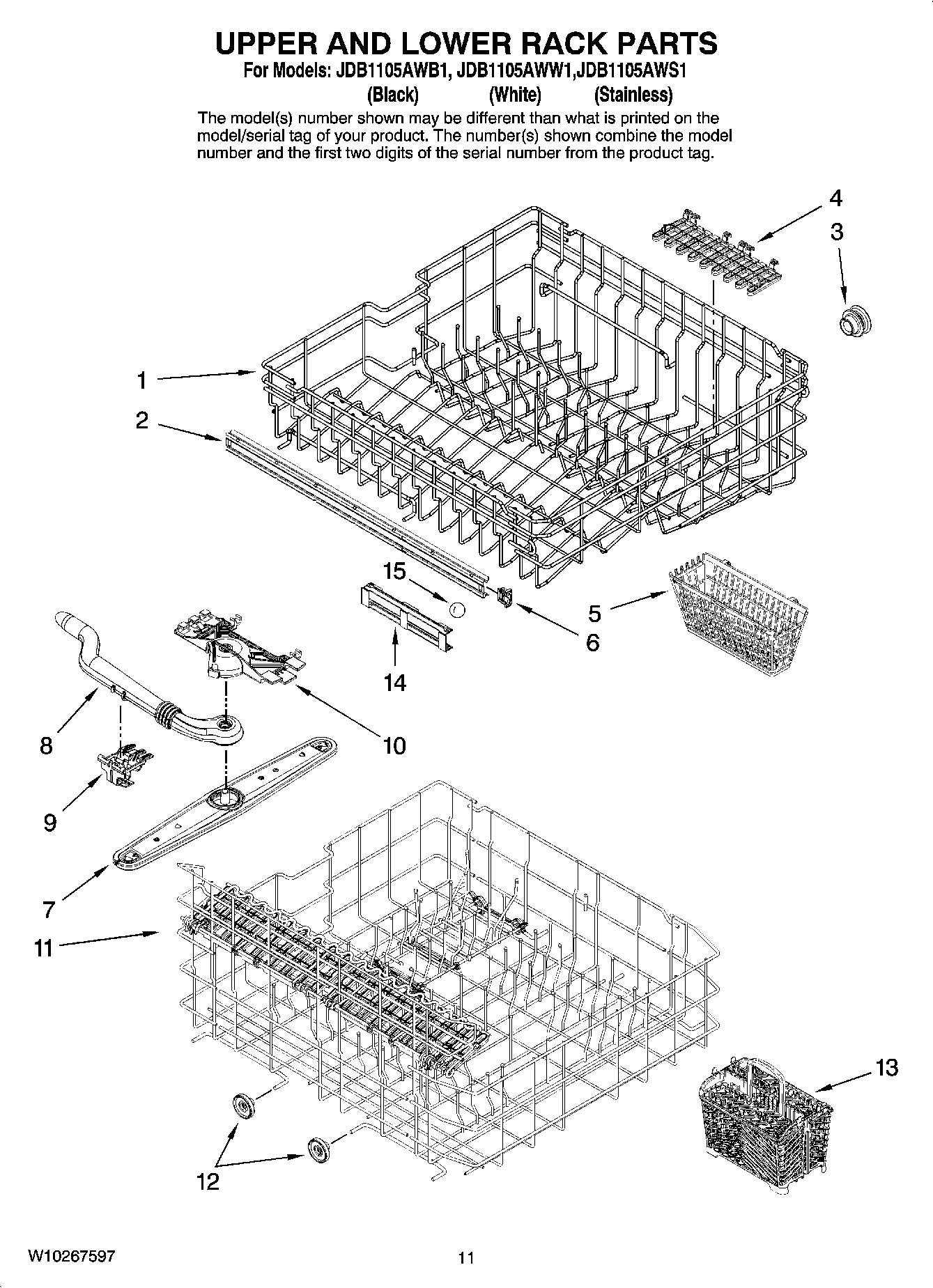 UPPER AND LOWER RACK PARTS

For Models: JDB1105AWB1, JDB1105AWW1,JDB1105AWS1
(Black) (White) (Stainless)

The model(s) number shown may be different than what is printed on the model/serial tag of your product. The number(s) shown combine the model number and the first two digits of the serial number from the product tag.

4
3
1
2
15
5
6
14
8
10
9
7
11
13
12

W10267597

11